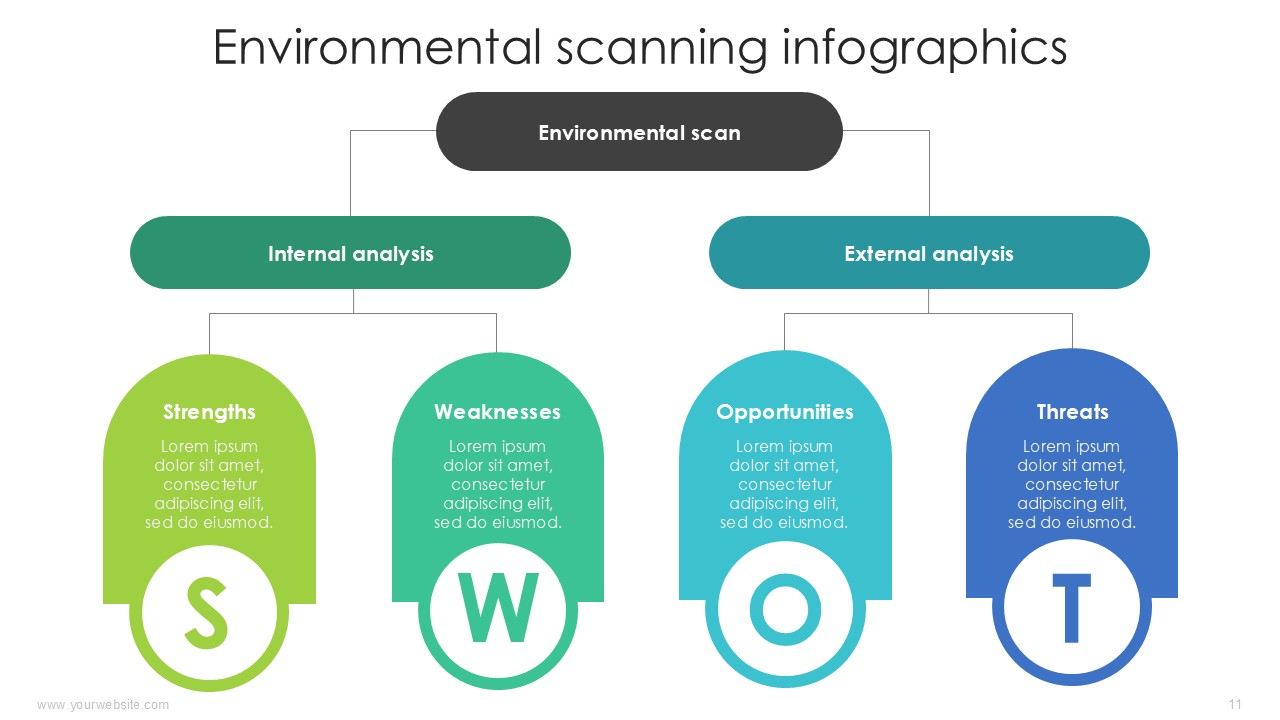 Environmental scanning infographics

Environmental scan

Internal analysis

External analysis

Strengths
Lorem ipsum dolor sit amet, consectetur adipiscing elit, sed do eiusmod.
S

Weaknesses
Lorem ipsum dolor sit amet, consectetur adipiscing elit, sed do eiusmod.
W

Opportunities
Lorem ipsum dolor sit amet, consectetur adipiscing elit, sed do eiusmod.
O

Threats
Lorem ipsum dolor sit amet, consectetur adipiscing elit, sed do eiusmod.
T

www.yourwebsite.com

11