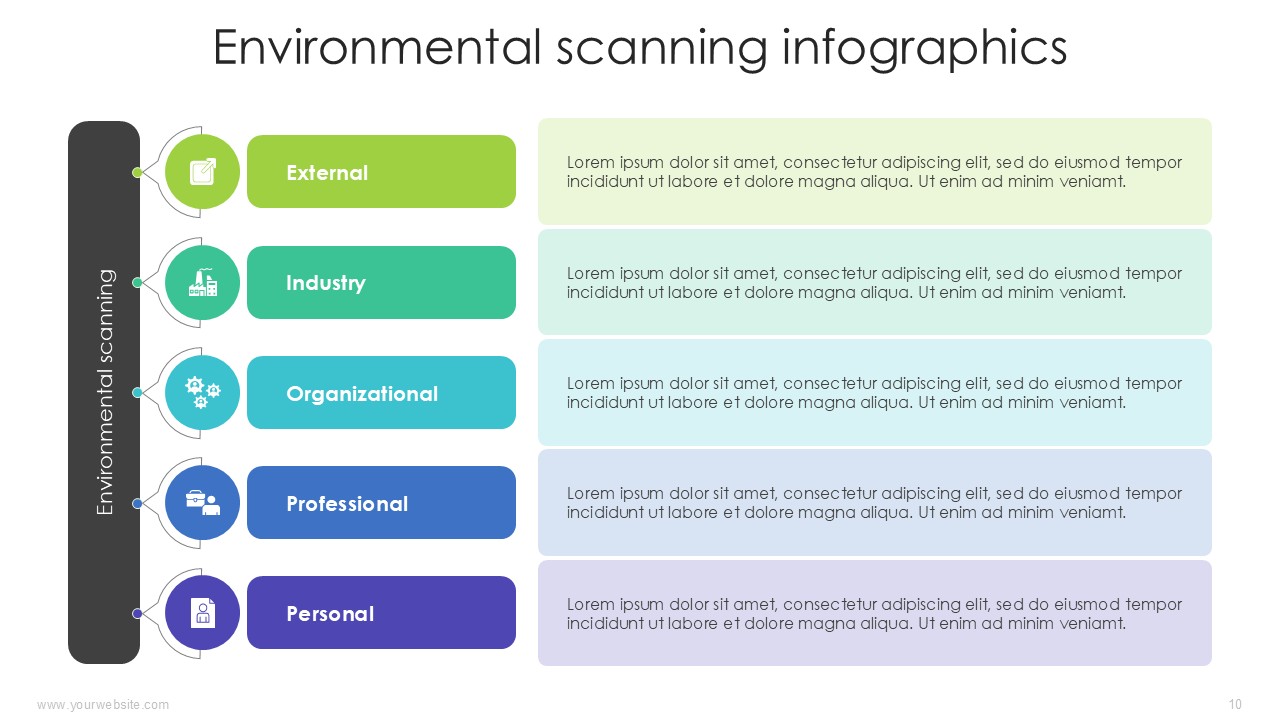 Environmental scanning infographics

Environmental scanning

External

Lorem ipsum dolor sit amet, consectetur adipiscing elit, sed do eiusmod tempor incididunt ut labore et dolore magna aliqua. Ut enim ad minim veniamt.

Industry

Lorem ipsum dolor sit amet, consectetur adipiscing elit, sed do eiusmod tempor incididunt ut labore et dolore magna aliqua. Ut enim ad minim veniamt.

Organizational

Lorem ipsum dolor sit amet, consectetur adipiscing elit, sed do eiusmod tempor incididunt ut labore et dolore magna aliqua. Ut enim ad minim veniamt.

Professional

Lorem ipsum dolor sit amet, consectetur adipiscing elit, sed do eiusmod tempor incididunt ut labore et dolore magna aliqua. Ut enim ad minim veniamt.

Personal

Lorem ipsum dolor sit amet, consectetur adipiscing elit, sed do eiusmod tempor incididunt ut labore et dolore magna aliqua. Ut enim ad minim veniamt.

www.yourwebsite.com

10