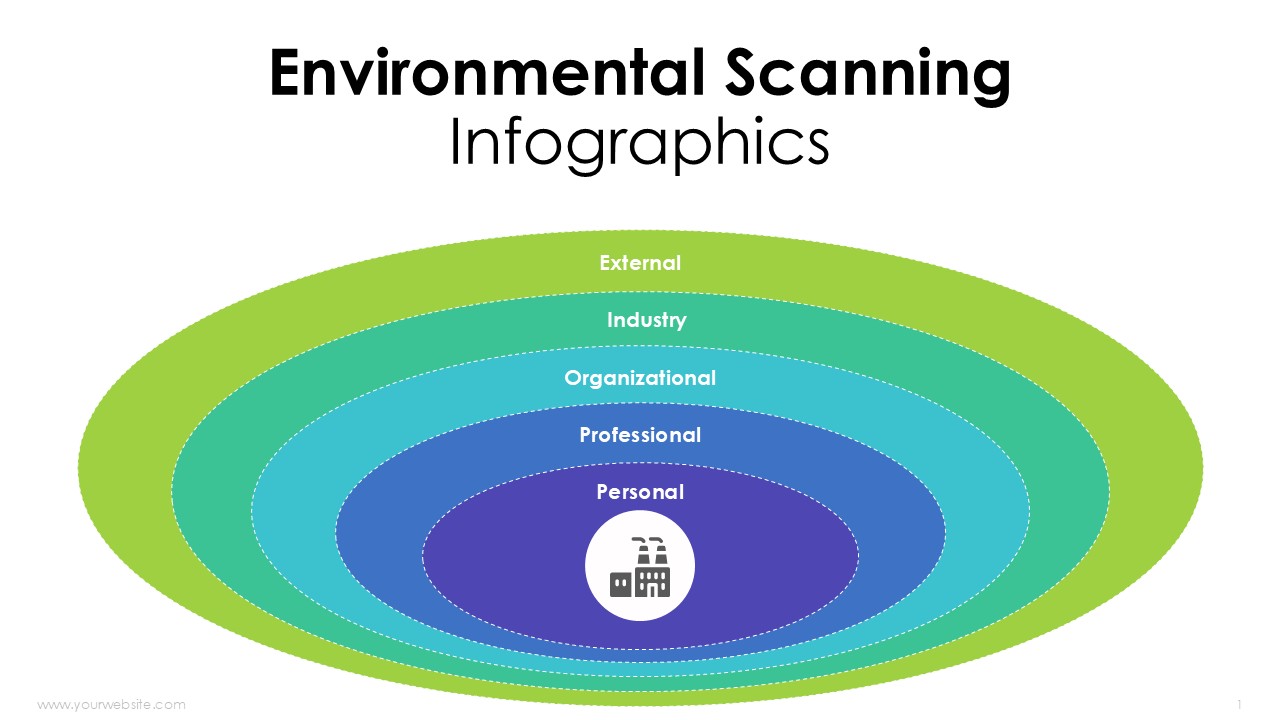 Environmental Scanning
Infographics

External

Industry

Organizational

Professional

Personal

www.yourwebsite.com

1