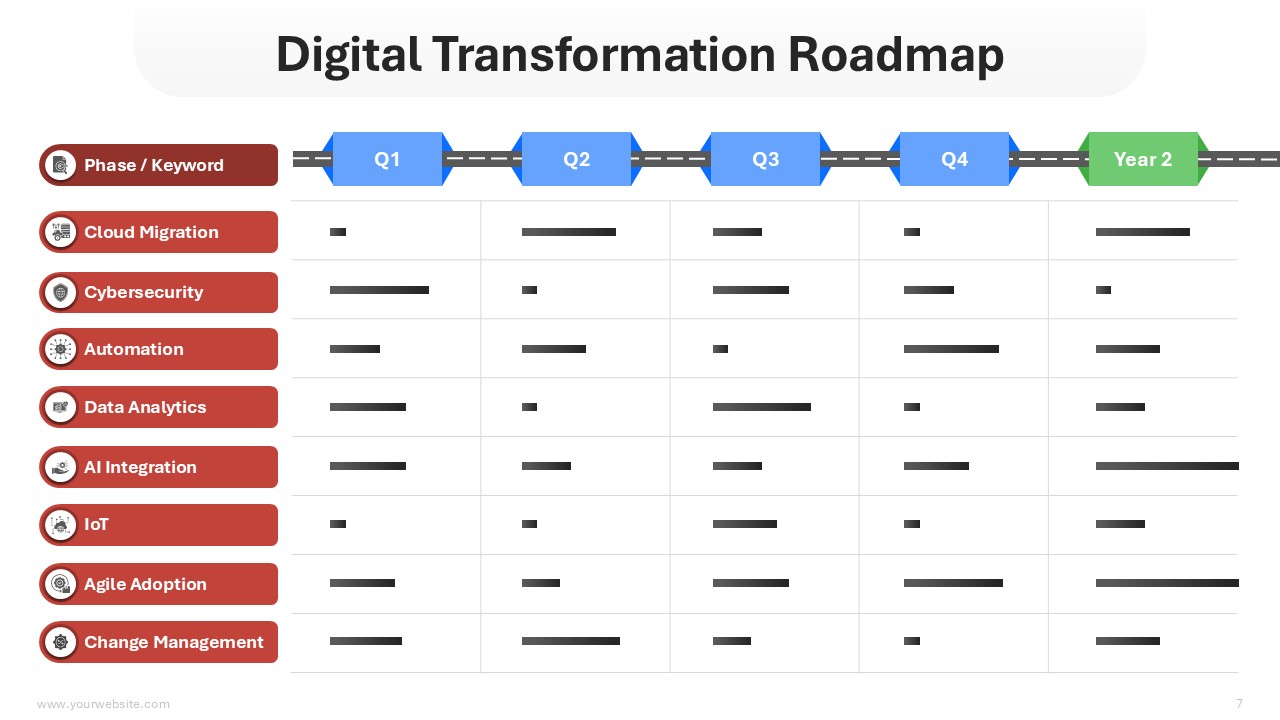 Digital Transformation Roadmap

| Phase / Keyword | Q1 | Q2 | Q3 | Q4 | Year 2 |
|---|---|---|---|---|---|
| Cloud Migration | | | | | |
| Cybersecurity | | | | | |
| Automation | | | | | |
| Data Analytics | | | | | |
| AI Integration | | | | | |
| IoT | | | | | |
| Agile Adoption | | | | | |
| Change Management | | | | | |

www.yourwebsite.com

7