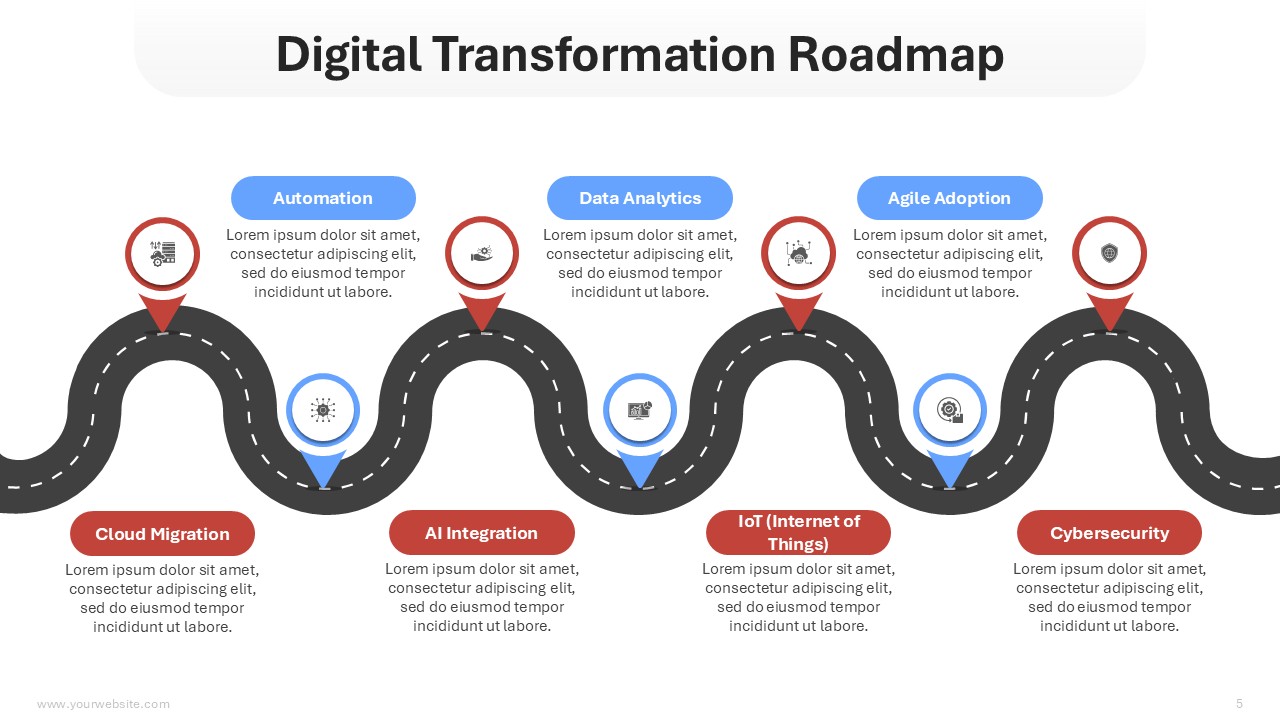 Digital Transformation Roadmap

Automation

Lorem ipsum dolor sit amet, consectetur adipiscing elit, sed do eiusmod tempor incididunt ut labore.

Data Analytics

Lorem ipsum dolor sit amet, consectetur adipiscing elit, sed do eiusmod tempor incididunt ut labore.

Agile Adoption

Lorem ipsum dolor sit amet, consectetur adipiscing elit, sed do eiusmod tempor incididunt ut labore.

Cloud Migration

Lorem ipsum dolor sit amet, consectetur adipiscing elit, sed do eiusmod tempor incididunt ut labore.

AI Integration

Lorem ipsum dolor sit amet, consectetur adipiscing elit, sed do eiusmod tempor incididunt ut labore.

IoT (Internet of Things)

Lorem ipsum dolor sit amet, consectetur adipiscing elit, sed do eiusmod tempor incididunt ut labore.

Cybersecurity

Lorem ipsum dolor sit amet, consectetur adipiscing elit, sed do eiusmod tempor incididunt ut labore.

www.yourwebsite.com

5