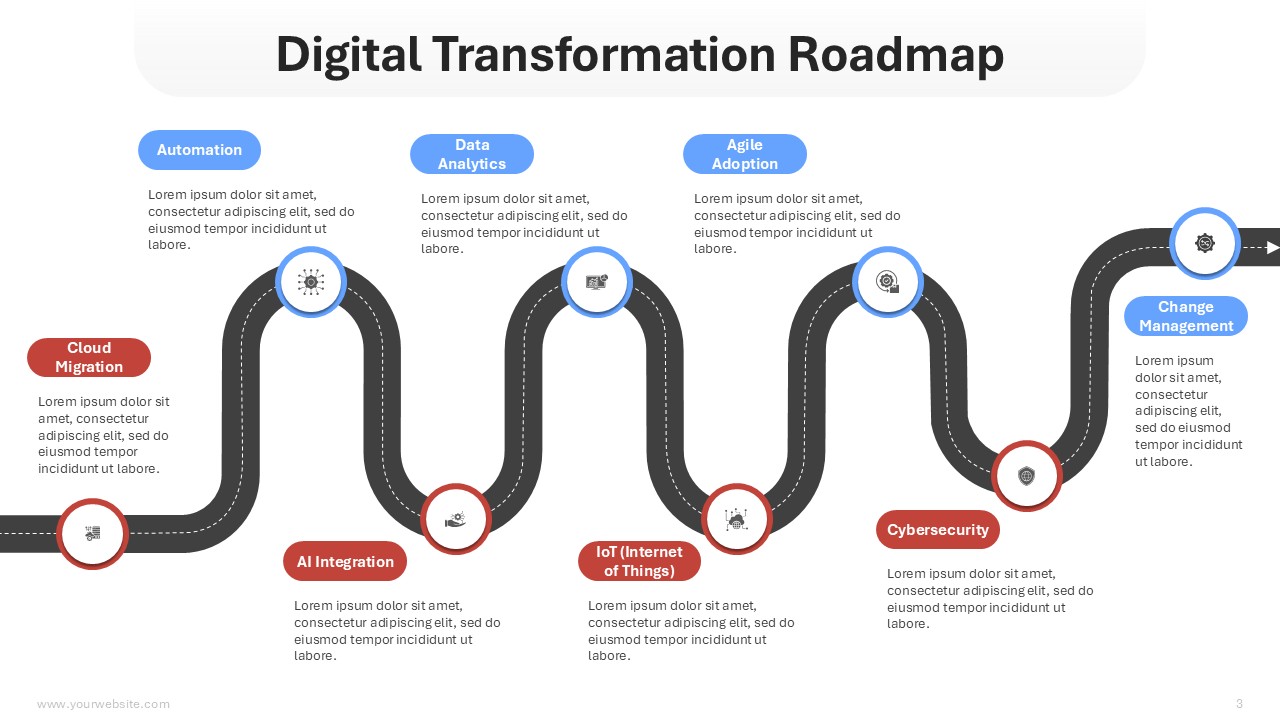 Digital Transformation Roadmap

Cloud Migration

Lorem ipsum dolor sit amet, consectetur adipiscing elit, sed do eiusmod tempor incididunt ut labore.

Automation

Lorem ipsum dolor sit amet, consectetur adipiscing elit, sed do eiusmod tempor incididunt ut labore.

AI Integration

Lorem ipsum dolor sit amet, consectetur adipiscing elit, sed do eiusmod tempor incididunt ut labore.

Data Analytics

Lorem ipsum dolor sit amet, consectetur adipiscing elit, sed do eiusmod tempor incididunt ut labore.

IoT (Internet of Things)

Lorem ipsum dolor sit amet, consectetur adipiscing elit, sed do eiusmod tempor incididunt ut labore.

Agile Adoption

Lorem ipsum dolor sit amet, consectetur adipiscing elit, sed do eiusmod tempor incididunt ut labore.

Cybersecurity

Lorem ipsum dolor sit amet, consectetur adipiscing elit, sed do eiusmod tempor incididunt ut labore.

Change Management

Lorem ipsum dolor sit amet, consectetur adipiscing elit, sed do eiusmod tempor incididunt ut labore.

www.yourwebsite.com

3