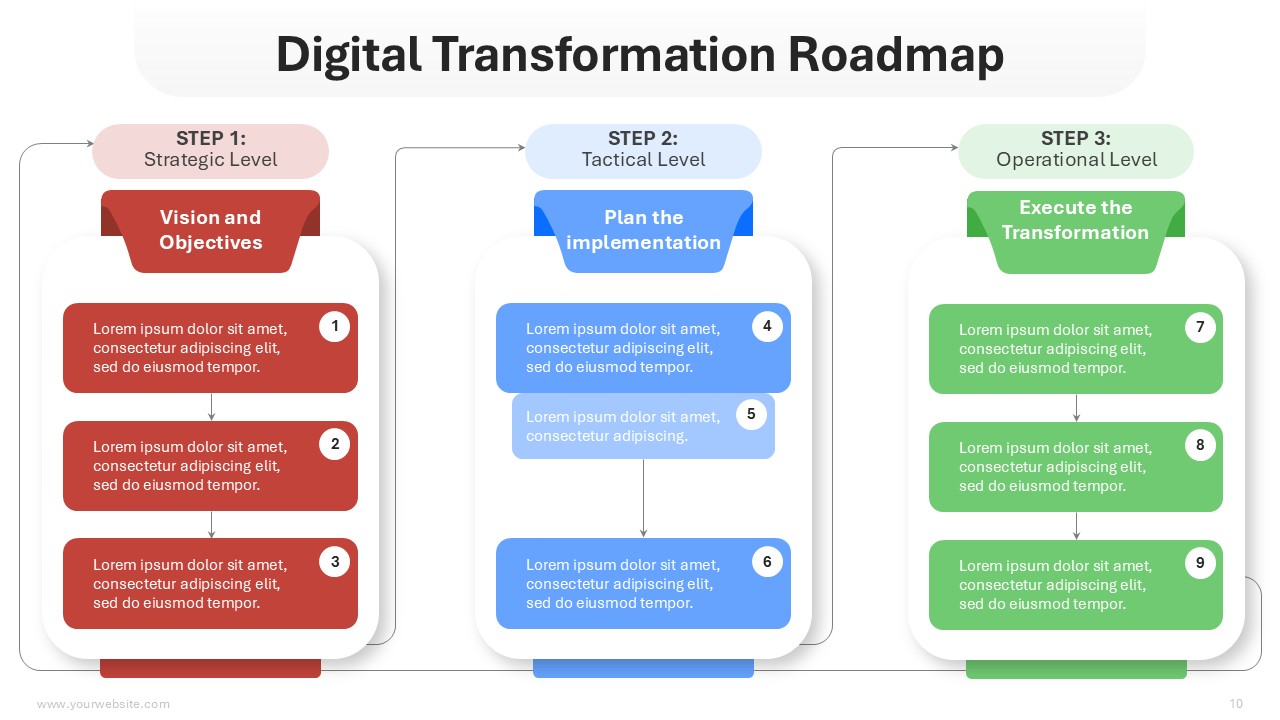 Digital Transformation Roadmap

STEP 1:
Strategic Level

Vision and Objectives

Lorem ipsum dolor sit amet, consectetur adipiscing elit, sed do eiusmod tempor.
1

Lorem ipsum dolor sit amet, consectetur adipiscing elit, sed do eiusmod tempor.
2

Lorem ipsum dolor sit amet, consectetur adipiscing elit, sed do eiusmod tempor.
3

STEP 2:
Tactical Level

Plan the implementation

Lorem ipsum dolor sit amet, consectetur adipiscing elit, sed do eiusmod tempor.
4

Lorem ipsum dolor sit amet, consectetur adipiscing.
5

Lorem ipsum dolor sit amet, consectetur adipiscing elit, sed do eiusmod tempor.
6

STEP 3:
Operational Level

Execute the Transformation

Lorem ipsum dolor sit amet, consectetur adipiscing elit, sed do eiusmod tempor.
7

Lorem ipsum dolor sit amet, consectetur adipiscing elit, sed do eiusmod tempor.
8

Lorem ipsum dolor sit amet, consectetur adipiscing elit, sed do eiusmod tempor.
9

www.yourwebsite.com
10