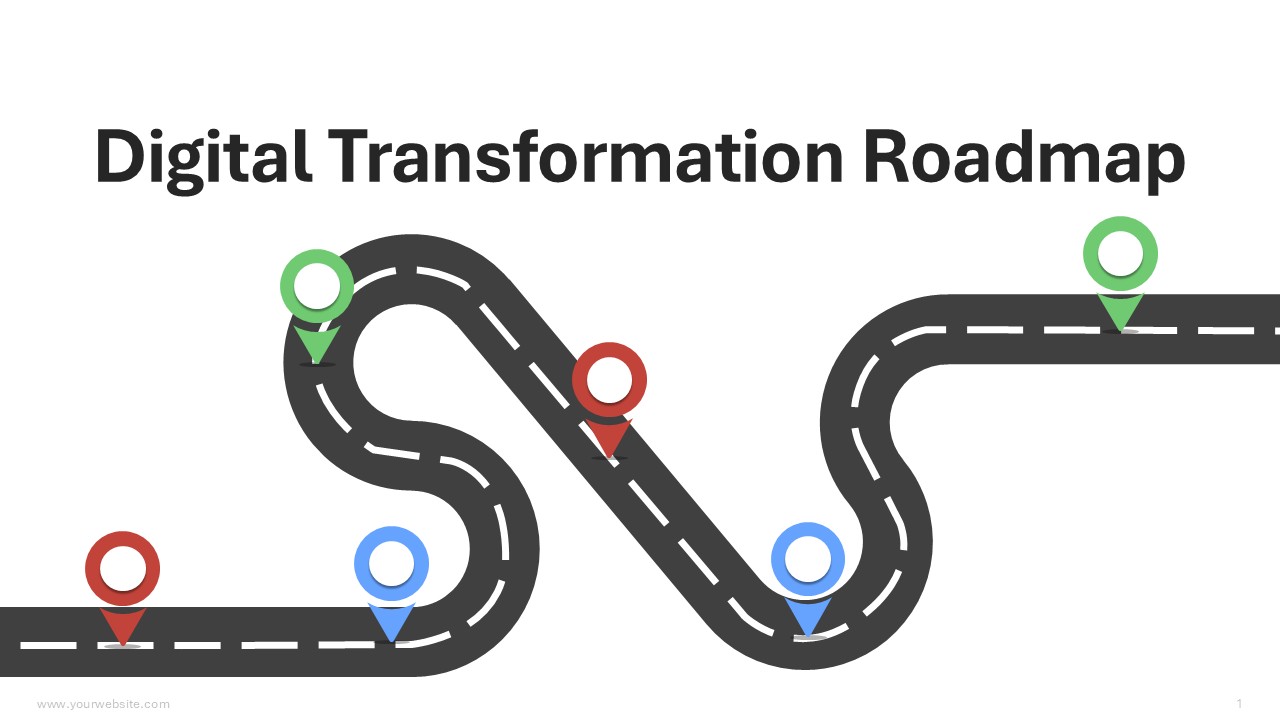 Digital Transformation Roadmap

www.yourwebsite.com

1