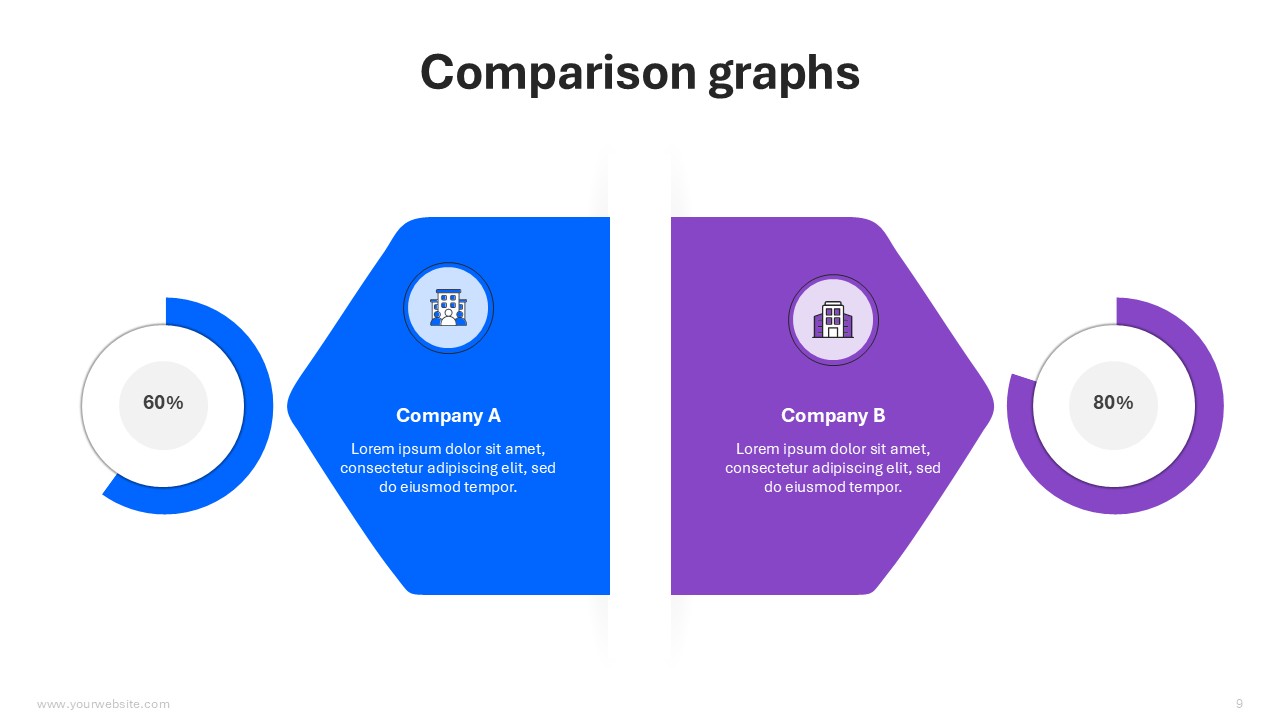 Comparison graphs

60%

Company A

Lorem ipsum dolor sit amet, consectetur adipiscing elit, sed do eiusmod tempor.

Company B

Lorem ipsum dolor sit amet, consectetur adipiscing elit, sed do eiusmod tempor.

80%

www.yourwebsite.com

9