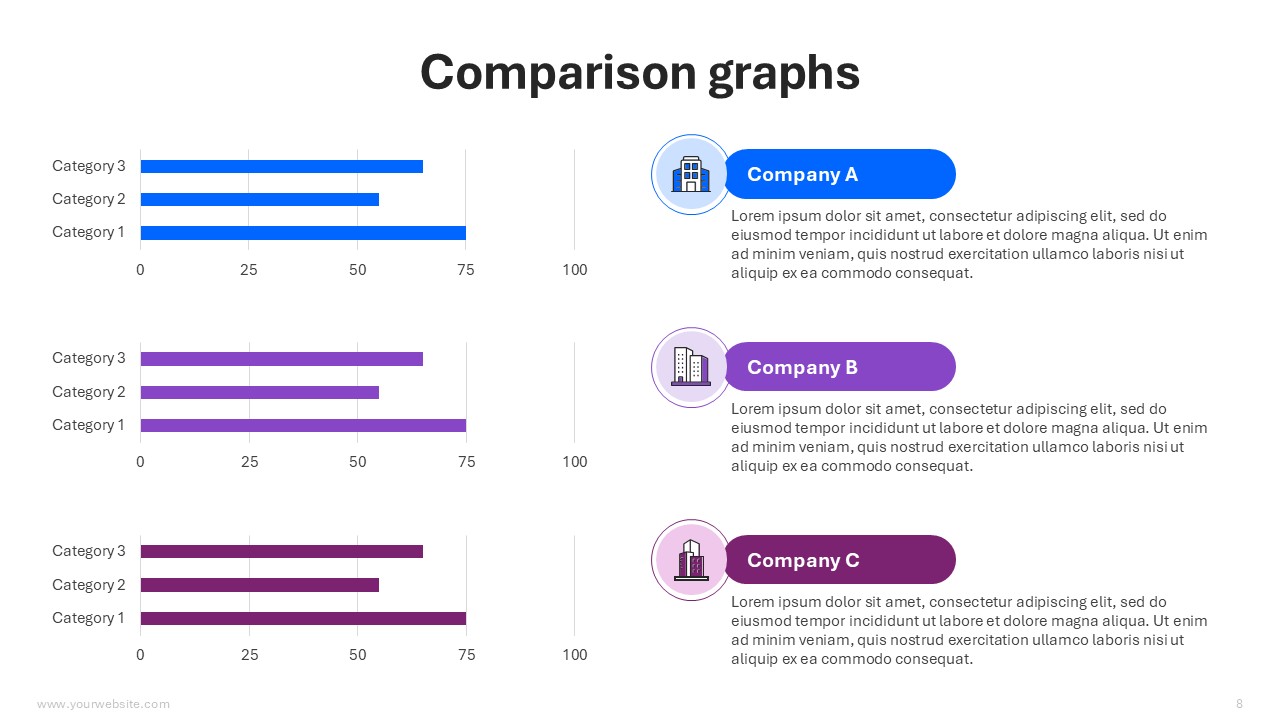 Comparison graphs

Category 3
Category 2
Category 1
0 25 50 75 100

Company A
Lorem ipsum dolor sit amet, consectetur adipiscing elit, sed do eiusmod tempor incididunt ut labore et dolore magna aliqua. Ut enim ad minim veniam, quis nostrud exercitation ullamco laboris nisi ut aliquip ex ea commodo consequat.

Category 3
Category 2
Category 1
0 25 50 75 100

Company B
Lorem ipsum dolor sit amet, consectetur adipiscing elit, sed do eiusmod tempor incididunt ut labore et dolore magna aliqua. Ut enim ad minim veniam, quis nostrud exercitation ullamco laboris nisi ut aliquip ex ea commodo consequat.

Category 3
Category 2
Category 1
0 25 50 75 100

Company C
Lorem ipsum dolor sit amet, consectetur adipiscing elit, sed do eiusmod tempor incididunt ut labore et dolore magna aliqua. Ut enim ad minim veniam, quis nostrud exercitation ullamco laboris nisi ut aliquip ex ea commodo consequat.

www.yourwebsite.com
8