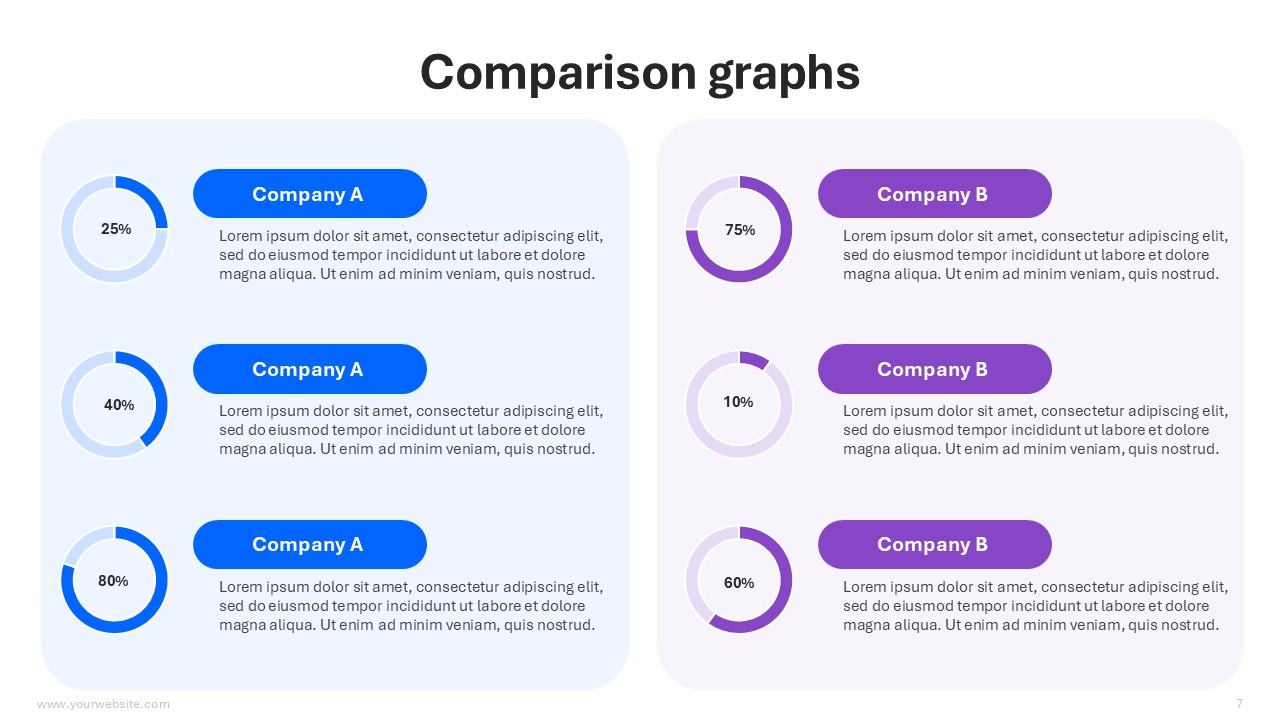 Comparison graphs

25%

Company A

Lorem ipsum dolor sit amet, consectetur adipiscing elit, sed do eiusmod tempor incididunt ut labore et dolore magna aliqua. Ut enim ad minim veniam, quis nostrud.

40%

Company A

Lorem ipsum dolor sit amet, consectetur adipiscing elit, sed do eiusmod tempor incididunt ut labore et dolore magna aliqua. Ut enim ad minim veniam, quis nostrud.

80%

Company A

Lorem ipsum dolor sit amet, consectetur adipiscing elit, sed do eiusmod tempor incididunt ut labore et dolore magna aliqua. Ut enim ad minim veniam, quis nostrud.

75%

Company B

Lorem ipsum dolor sit amet, consectetur adipiscing elit, sed do eiusmod tempor incididunt ut labore et dolore magna aliqua. Ut enim ad minim veniam, quis nostrud.

10%

Company B

Lorem ipsum dolor sit amet, consectetur adipiscing elit, sed do eiusmod tempor incididunt ut labore et dolore magna aliqua. Ut enim ad minim veniam, quis nostrud.

60%

Company B

Lorem ipsum dolor sit amet, consectetur adipiscing elit, sed do eiusmod tempor incididunt ut labore et dolore magna aliqua. Ut enim ad minim veniam, quis nostrud.

www.yourwebsite.com

7