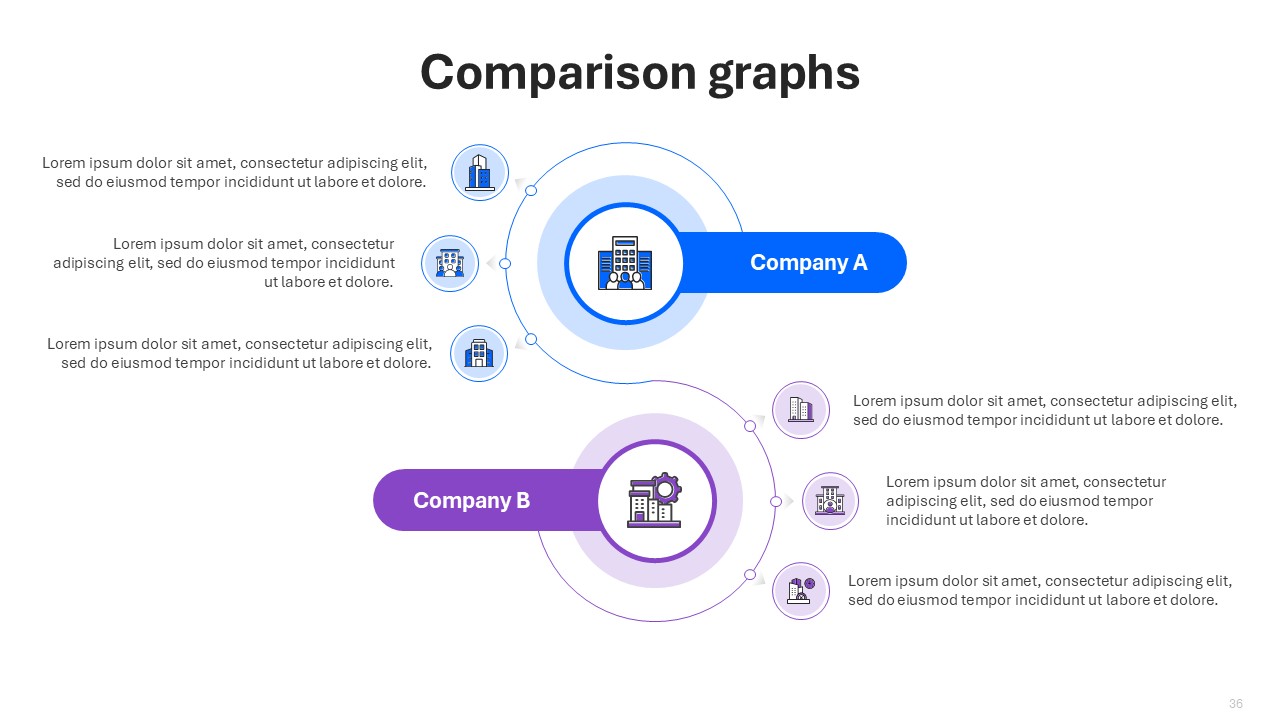 Comparison graphs

Lorem ipsum dolor sit amet, consectetur adipiscing elit, sed do eiusmod tempor incididunt ut labore et dolore.

Lorem ipsum dolor sit amet, consectetur adipiscing elit, sed do eiusmod tempor incididunt ut labore et dolore.

Lorem ipsum dolor sit amet, consectetur adipiscing elit, sed do eiusmod tempor incididunt ut labore et dolore.

Company A

Company B

Lorem ipsum dolor sit amet, consectetur adipiscing elit, sed do eiusmod tempor incididunt ut labore et dolore.

Lorem ipsum dolor sit amet, consectetur adipiscing elit, sed do eiusmod tempor incididunt ut labore et dolore.

Lorem ipsum dolor sit amet, consectetur adipiscing elit, sed do eiusmod tempor incididunt ut labore et dolore.

36