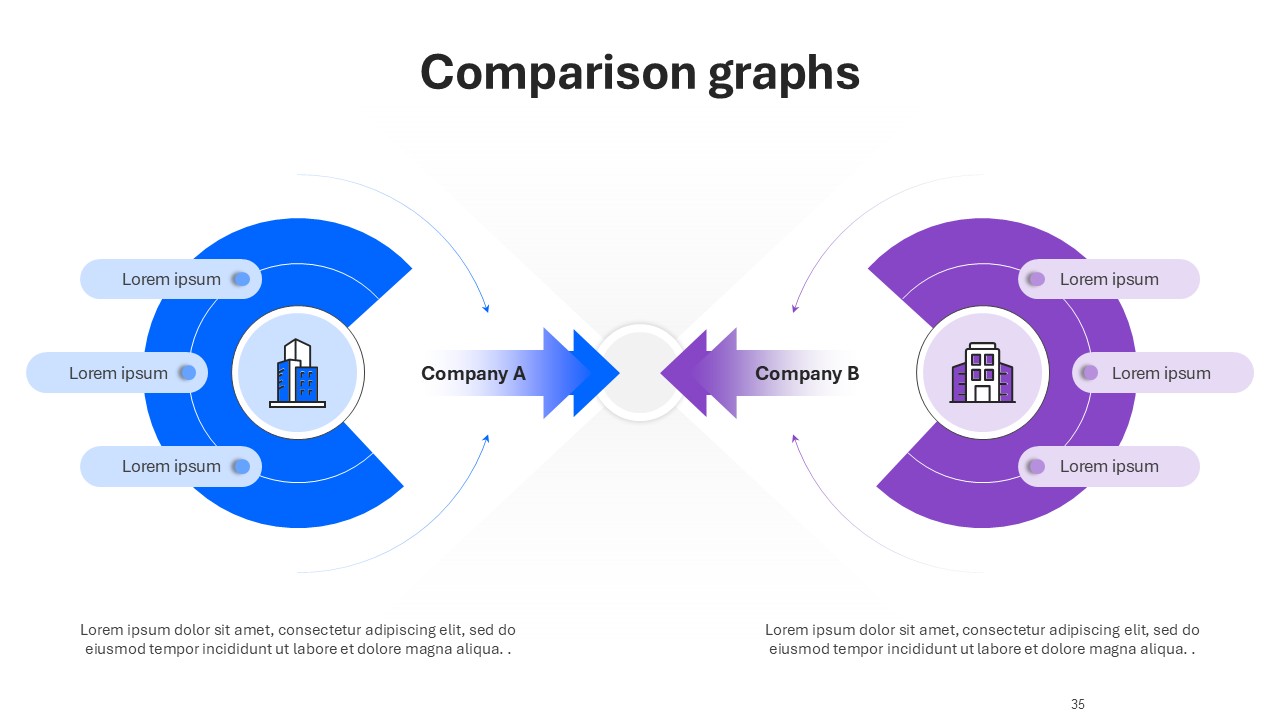 Comparison graphs

Lorem ipsum

Lorem ipsum

Lorem ipsum

Company A

Company B

Lorem ipsum

Lorem ipsum

Lorem ipsum

Lorem ipsum dolor sit amet, consectetur adipiscing elit, sed do eiusmod tempor incididunt ut labore et dolore magna aliqua. .

Lorem ipsum dolor sit amet, consectetur adipiscing elit, sed do eiusmod tempor incididunt ut labore et dolore magna aliqua. .

35