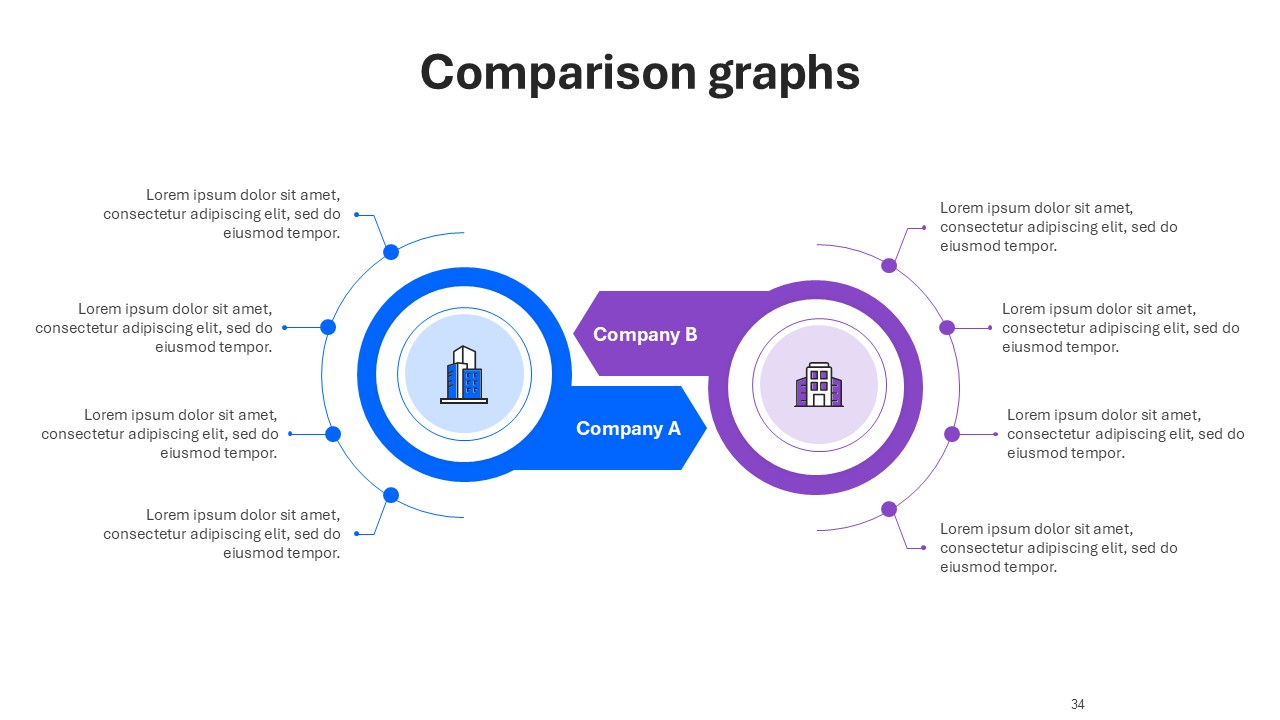 Comparison graphs

Lorem ipsum dolor sit amet, consectetur adipiscing elit, sed do eiusmod tempor.

Lorem ipsum dolor sit amet, consectetur adipiscing elit, sed do eiusmod tempor.

Lorem ipsum dolor sit amet, consectetur adipiscing elit, sed do eiusmod tempor.

Lorem ipsum dolor sit amet, consectetur adipiscing elit, sed do eiusmod tempor.

Company B

Company A

Lorem ipsum dolor sit amet, consectetur adipiscing elit, sed do eiusmod tempor.

Lorem ipsum dolor sit amet, consectetur adipiscing elit, sed do eiusmod tempor.

Lorem ipsum dolor sit amet, consectetur adipiscing elit, sed do eiusmod tempor.

Lorem ipsum dolor sit amet, consectetur adipiscing elit, sed do eiusmod tempor.

34