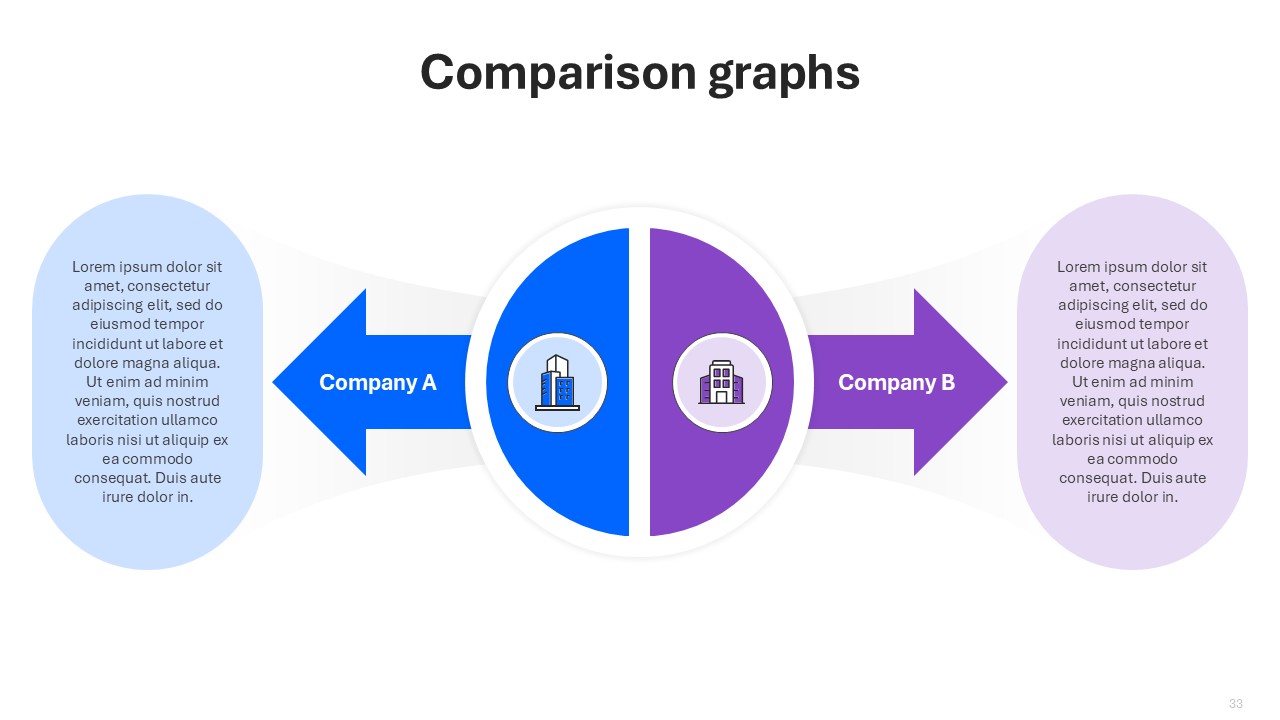 Comparison graphs

Lorem ipsum dolor sit amet, consectetur adipiscing elit, sed do eiusmod tempor incididunt ut labore et dolore magna aliqua. Ut enim ad minim veniam, quis nostrud exercitation ullamco laboris nisi ut aliquip ex ea commodo consequat. Duis aute irure dolor in.

Company A

Company B

Lorem ipsum dolor sit amet, consectetur adipiscing elit, sed do eiusmod tempor incididunt ut labore et dolore magna aliqua. Ut enim ad minim veniam, quis nostrud exercitation ullamco laboris nisi ut aliquip ex ea commodo consequat. Duis aute irure dolor in.

33