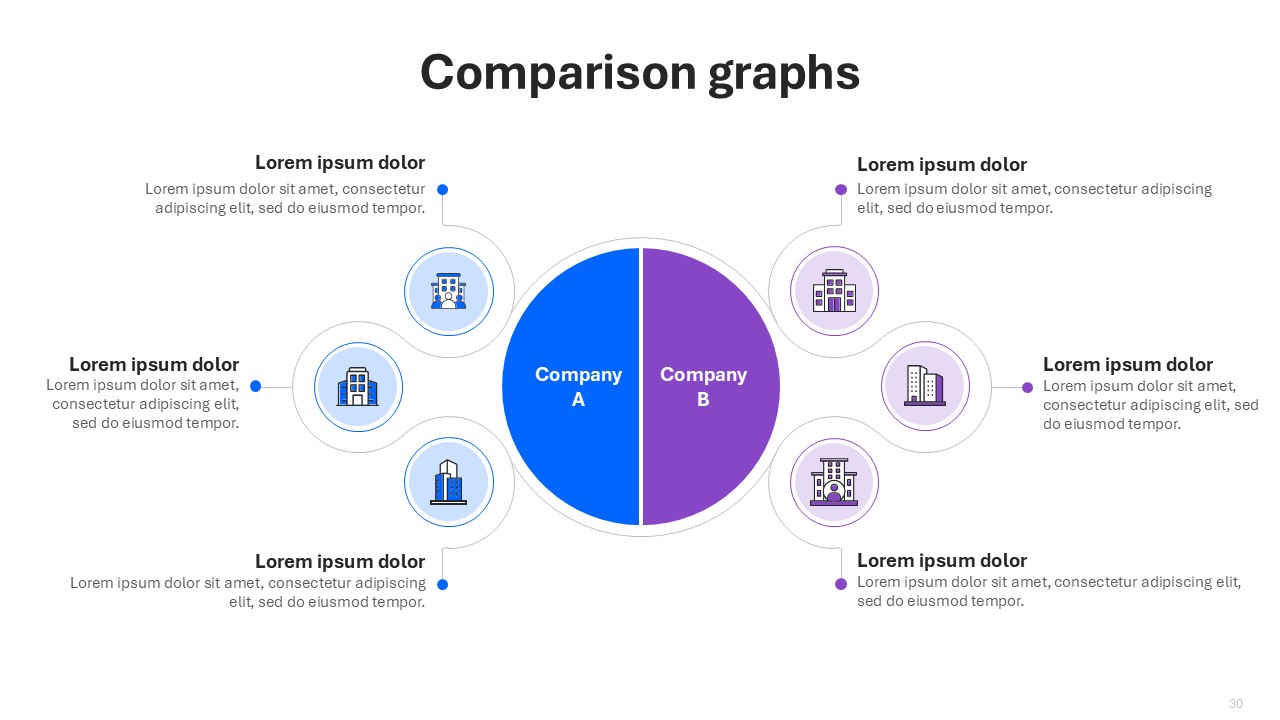 Comparison graphs

Lorem ipsum dolor
Lorem ipsum dolor sit amet, consectetur adipiscing elit, sed do eiusmod tempor.

Lorem ipsum dolor
Lorem ipsum dolor sit amet, consectetur adipiscing elit, sed do eiusmod tempor.

Lorem ipsum dolor
Lorem ipsum dolor sit amet, consectetur adipiscing elit, sed do eiusmod tempor.

Company A

Company B

Lorem ipsum dolor
Lorem ipsum dolor sit amet, consectetur adipiscing elit, sed do eiusmod tempor.

Lorem ipsum dolor
Lorem ipsum dolor sit amet, consectetur adipiscing elit, sed do eiusmod tempor.

Lorem ipsum dolor
Lorem ipsum dolor sit amet, consectetur adipiscing elit, sed do eiusmod tempor.

30