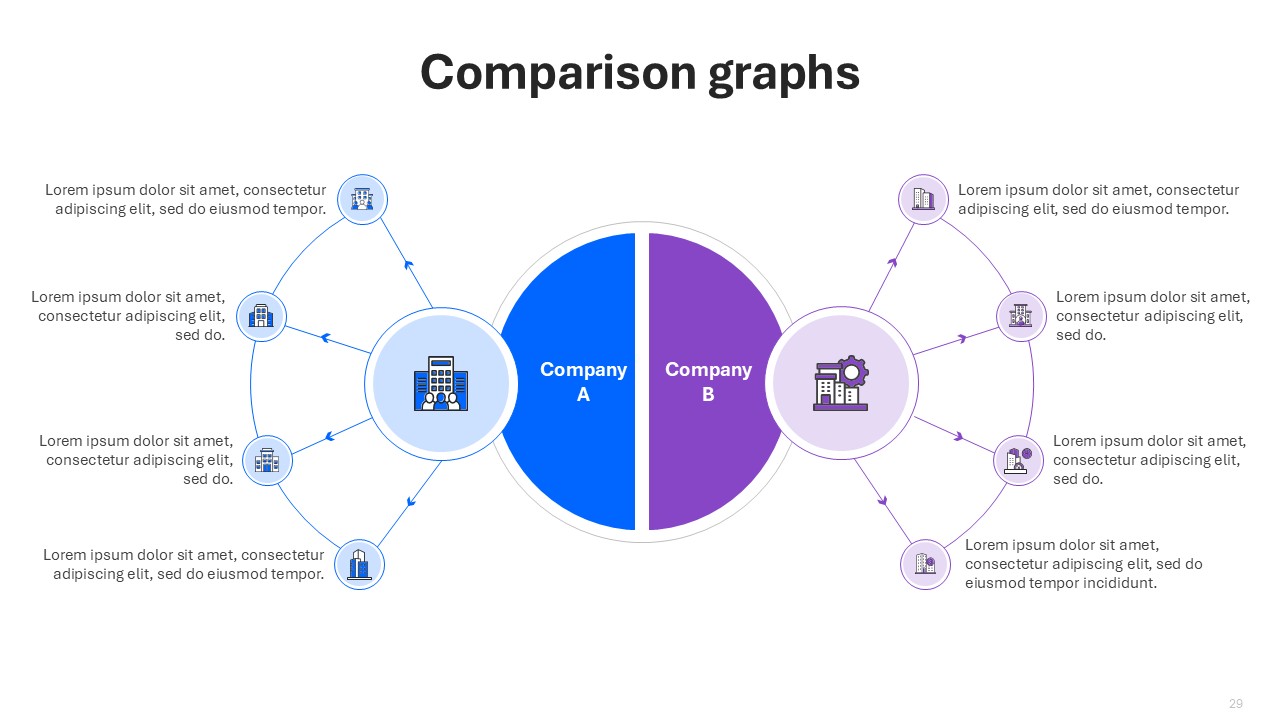 Comparison graphs

Lorem ipsum dolor sit amet, consectetur adipiscing elit, sed do eiusmod tempor.

Lorem ipsum dolor sit amet, consectetur adipiscing elit, sed do.

Lorem ipsum dolor sit amet, consectetur adipiscing elit, sed do.

Lorem ipsum dolor sit amet, consectetur adipiscing elit, sed do eiusmod tempor.

Company A

Company B

Lorem ipsum dolor sit amet, consectetur adipiscing elit, sed do eiusmod tempor.

Lorem ipsum dolor sit amet, consectetur adipiscing elit, sed do.

Lorem ipsum dolor sit amet, consectetur adipiscing elit, sed do.

Lorem ipsum dolor sit amet, consectetur adipiscing elit, sed do eiusmod tempor incididunt.

29