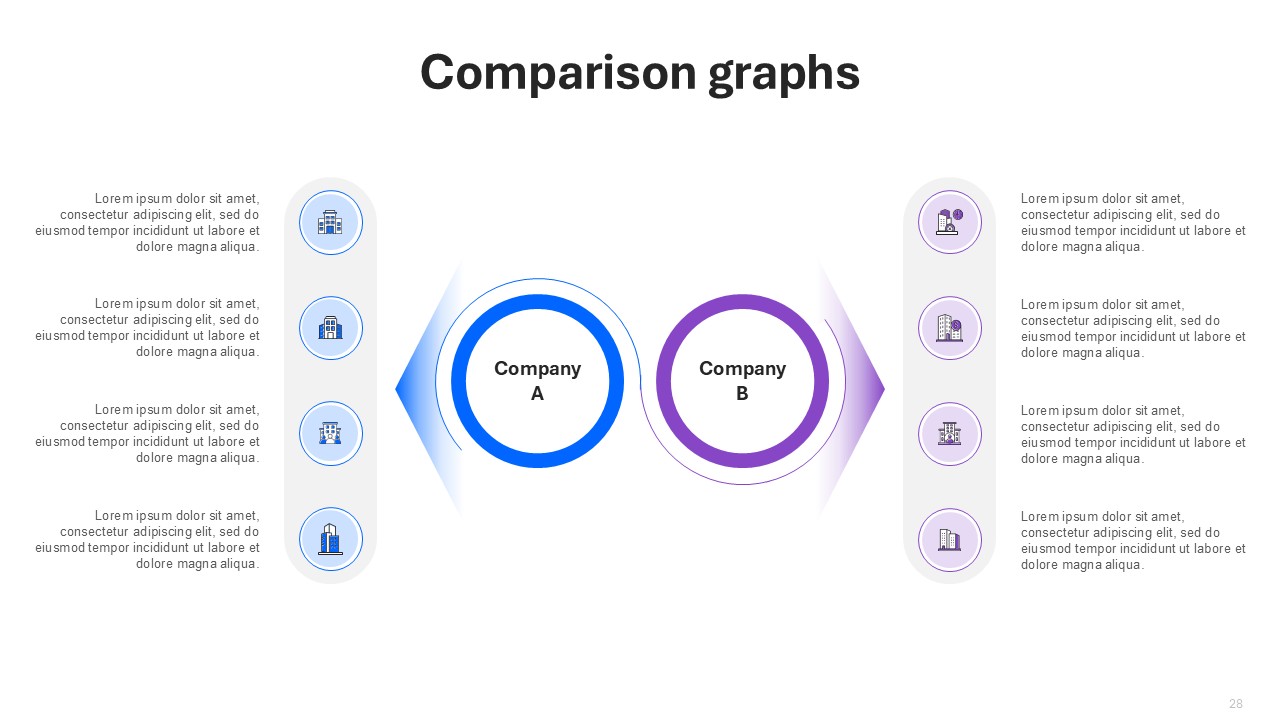 Comparison graphs

Lorem ipsum dolor sit amet, consectetur adipiscing elit, sed do eiusmod tempor incididunt ut labore et dolore magna aliqua.

Lorem ipsum dolor sit amet, consectetur adipiscing elit, sed do eiusmod tempor incididunt ut labore et dolore magna aliqua.

Lorem ipsum dolor sit amet, consectetur adipiscing elit, sed do eiusmod tempor incididunt ut labore et dolore magna aliqua.

Lorem ipsum dolor sit amet, consectetur adipiscing elit, sed do eiusmod tempor incididunt ut labore et dolore magna aliqua.

Company A

Company B

Lorem ipsum dolor sit amet, consectetur adipiscing elit, sed do eiusmod tempor incididunt ut labore et dolore magna aliqua.

Lorem ipsum dolor sit amet, consectetur adipiscing elit, sed do eiusmod tempor incididunt ut labore et dolore magna aliqua.

Lorem ipsum dolor sit amet, consectetur adipiscing elit, sed do eiusmod tempor incididunt ut labore et dolore magna aliqua.

Lorem ipsum dolor sit amet, consectetur adipiscing elit, sed do eiusmod tempor incididunt ut labore et dolore magna aliqua.

28