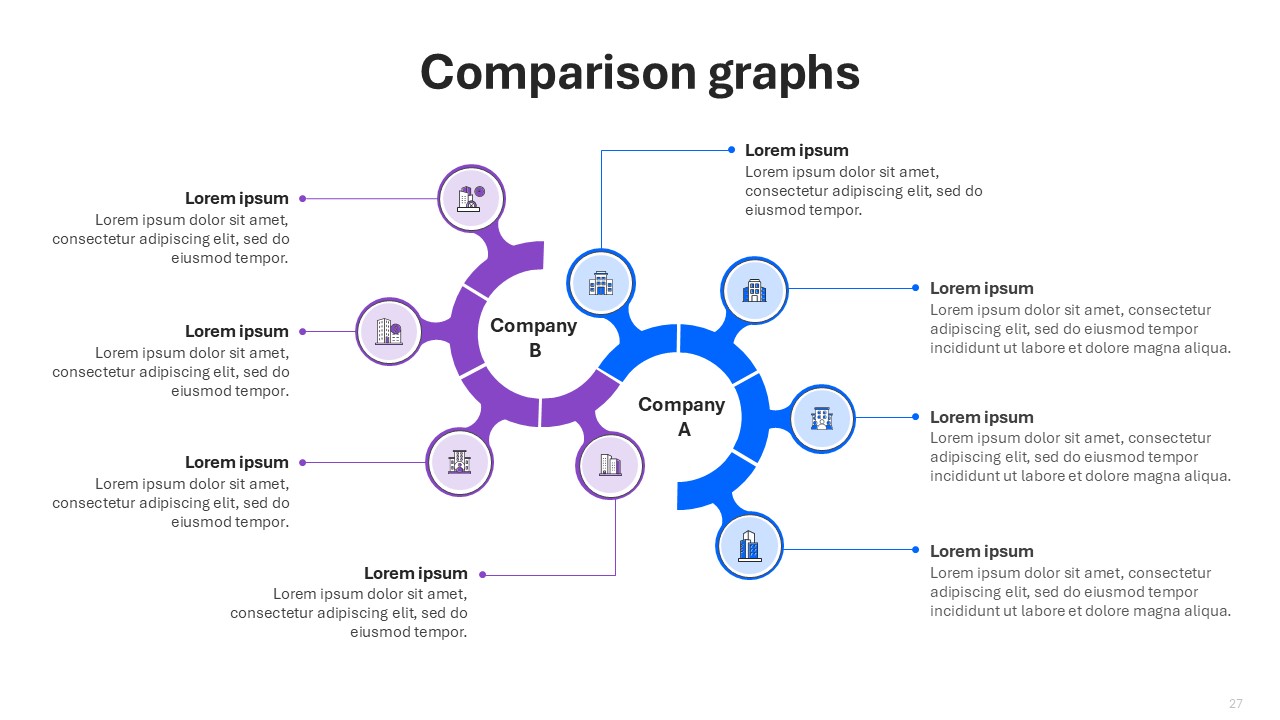 Comparison graphs

Lorem ipsum
Lorem ipsum dolor sit amet, consectetur adipiscing elit, sed do eiusmod tempor.

Lorem ipsum
Lorem ipsum dolor sit amet, consectetur adipiscing elit, sed do eiusmod tempor.

Lorem ipsum
Lorem ipsum dolor sit amet, consectetur adipiscing elit, sed do eiusmod tempor.

Lorem ipsum
Lorem ipsum dolor sit amet, consectetur adipiscing elit, sed do eiusmod tempor.

Company B

Company A

Lorem ipsum
Lorem ipsum dolor sit amet, consectetur adipiscing elit, sed do eiusmod tempor.

Lorem ipsum
Lorem ipsum dolor sit amet, consectetur adipiscing elit, sed do eiusmod tempor incididunt ut labore et dolore magna aliqua.

Lorem ipsum
Lorem ipsum dolor sit amet, consectetur adipiscing elit, sed do eiusmod tempor incididunt ut labore et dolore magna aliqua.

Lorem ipsum
Lorem ipsum dolor sit amet, consectetur adipiscing elit, sed do eiusmod tempor incididunt ut labore et dolore magna aliqua.

27