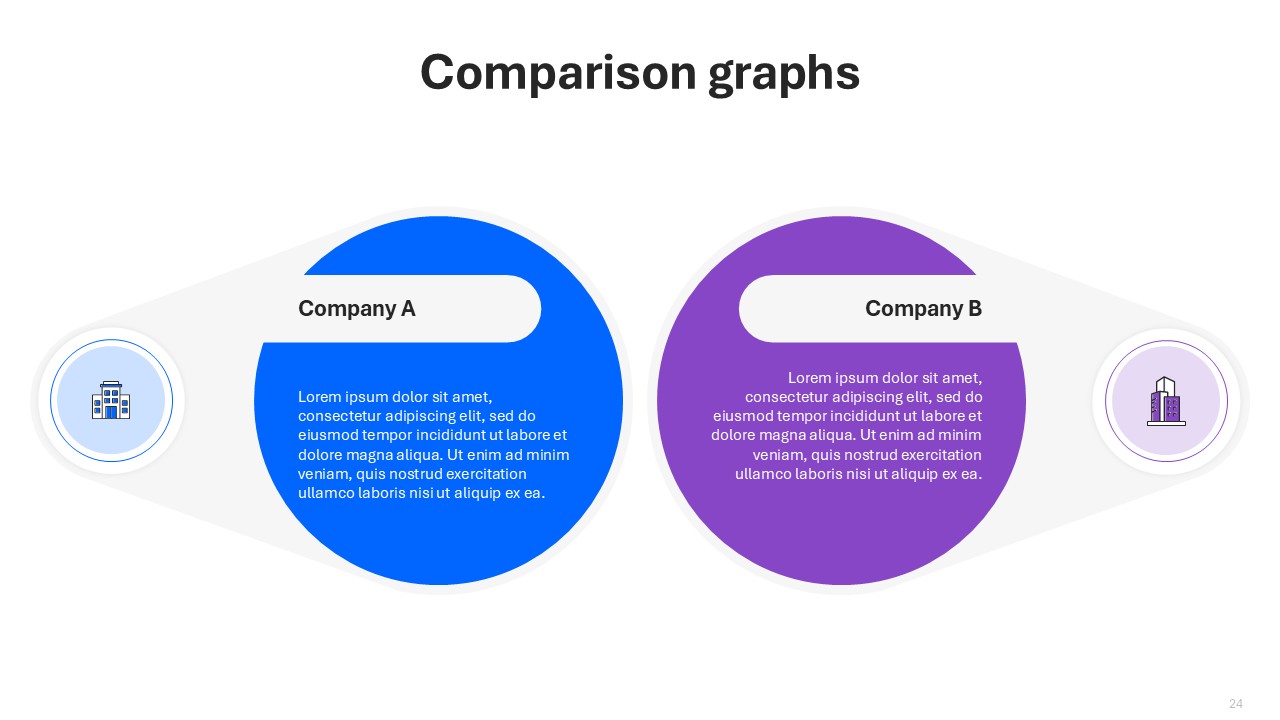 Comparison graphs

Company A

Lorem ipsum dolor sit amet, consectetur adipiscing elit, sed do eiusmod tempor incididunt ut labore et dolore magna aliqua. Ut enim ad minim veniam, quis nostrud exercitation ullamco laboris nisi ut aliquip ex ea.

Company B

Lorem ipsum dolor sit amet, consectetur adipiscing elit, sed do eiusmod tempor incididunt ut labore et dolore magna aliqua. Ut enim ad minim veniam, quis nostrud exercitation ullamco laboris nisi ut aliquip ex ea.

24