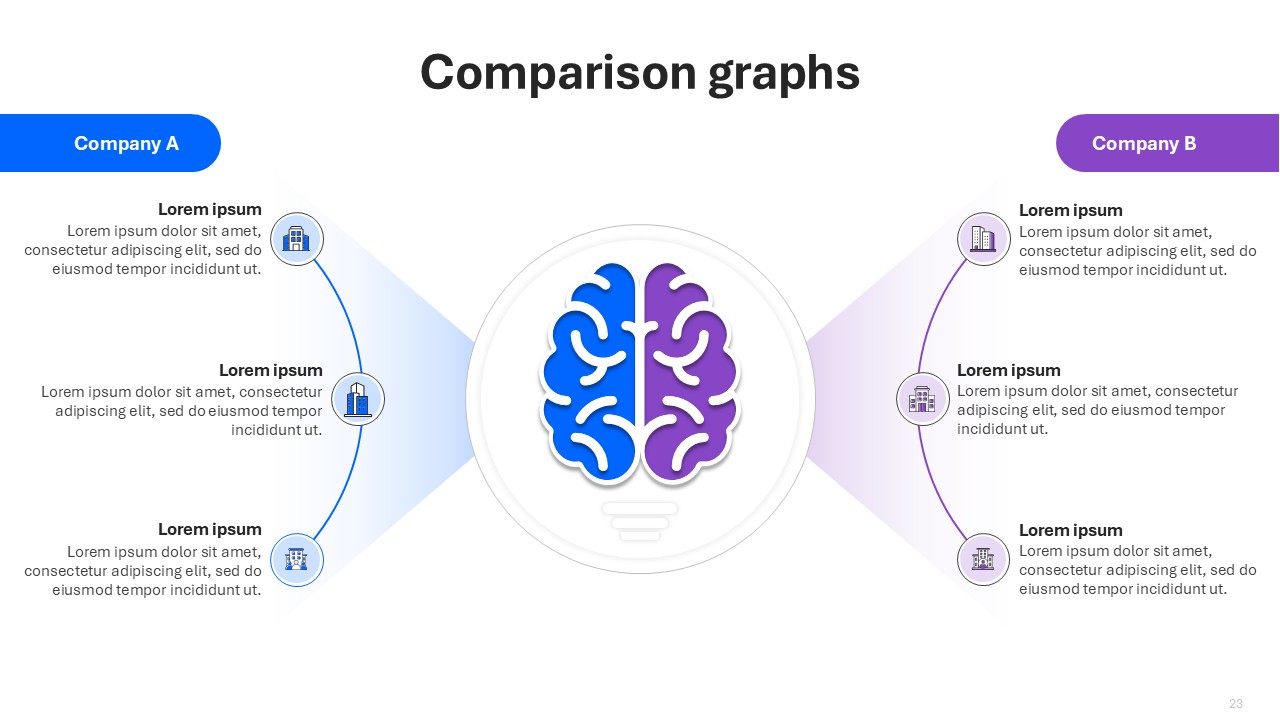 Comparison graphs

Company A

Lorem ipsum
Lorem ipsum dolor sit amet, consectetur adipiscing elit, sed do eiusmod tempor incididunt ut.

Lorem ipsum
Lorem ipsum dolor sit amet, consectetur adipiscing elit, sed do eiusmod tempor incididunt ut.

Lorem ipsum
Lorem ipsum dolor sit amet, consectetur adipiscing elit, sed do eiusmod tempor incididunt ut.

Company B

Lorem ipsum
Lorem ipsum dolor sit amet, consectetur adipiscing elit, sed do eiusmod tempor incididunt ut.

Lorem ipsum
Lorem ipsum dolor sit amet, consectetur adipiscing elit, sed do eiusmod tempor incididunt ut.

Lorem ipsum
Lorem ipsum dolor sit amet, consectetur adipiscing elit, sed do eiusmod tempor incididunt ut.

23