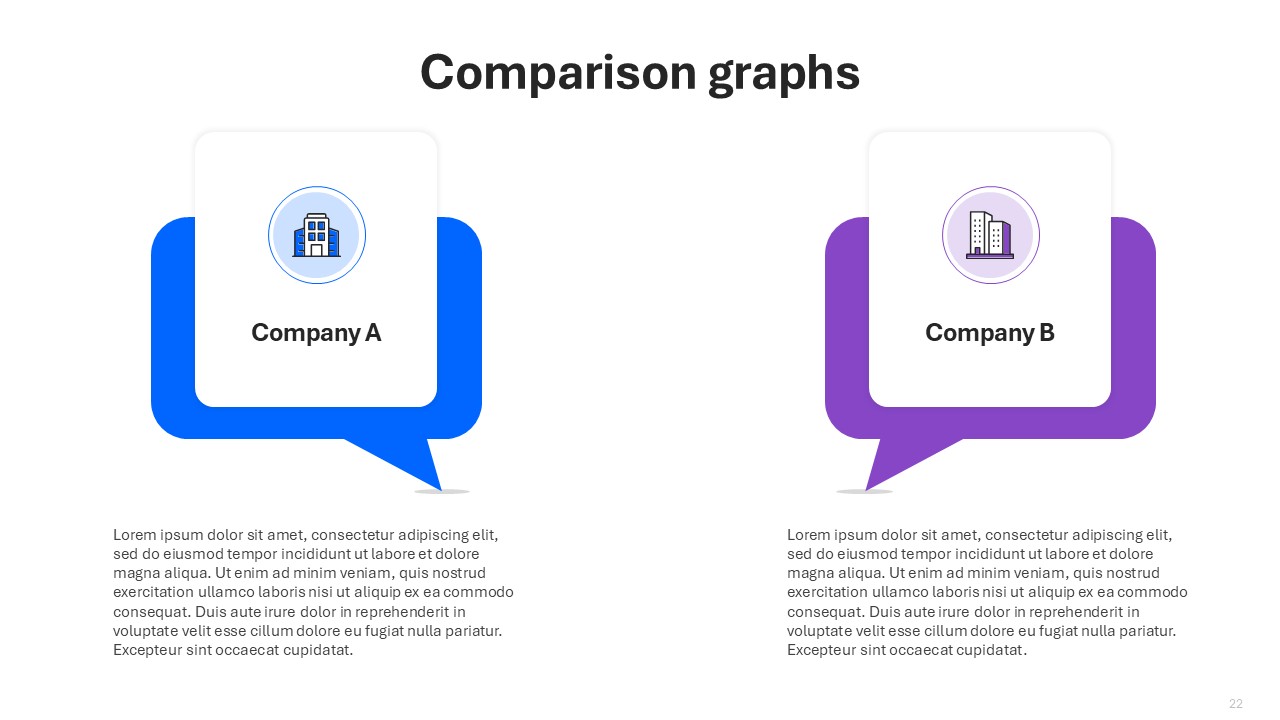 Comparison graphs

Company A

Lorem ipsum dolor sit amet, consectetur adipiscing elit, sed do eiusmod tempor incididunt ut labore et dolore magna aliqua. Ut enim ad minim veniam, quis nostrud exercitation ullamco laboris nisi ut aliquip ex ea commodo consequat. Duis aute irure dolor in reprehenderit in voluptate velit esse cillum dolore eu fugiat nulla pariatur. Excepteur sint occaecat cupidatat.

Company B

Lorem ipsum dolor sit amet, consectetur adipiscing elit, sed do eiusmod tempor incididunt ut labore et dolore magna aliqua. Ut enim ad minim veniam, quis nostrud exercitation ullamco laboris nisi ut aliquip ex ea commodo consequat. Duis aute irure dolor in reprehenderit in voluptate velit esse cillum dolore eu fugiat nulla pariatur. Excepteur sint occaecat cupidatat.

22