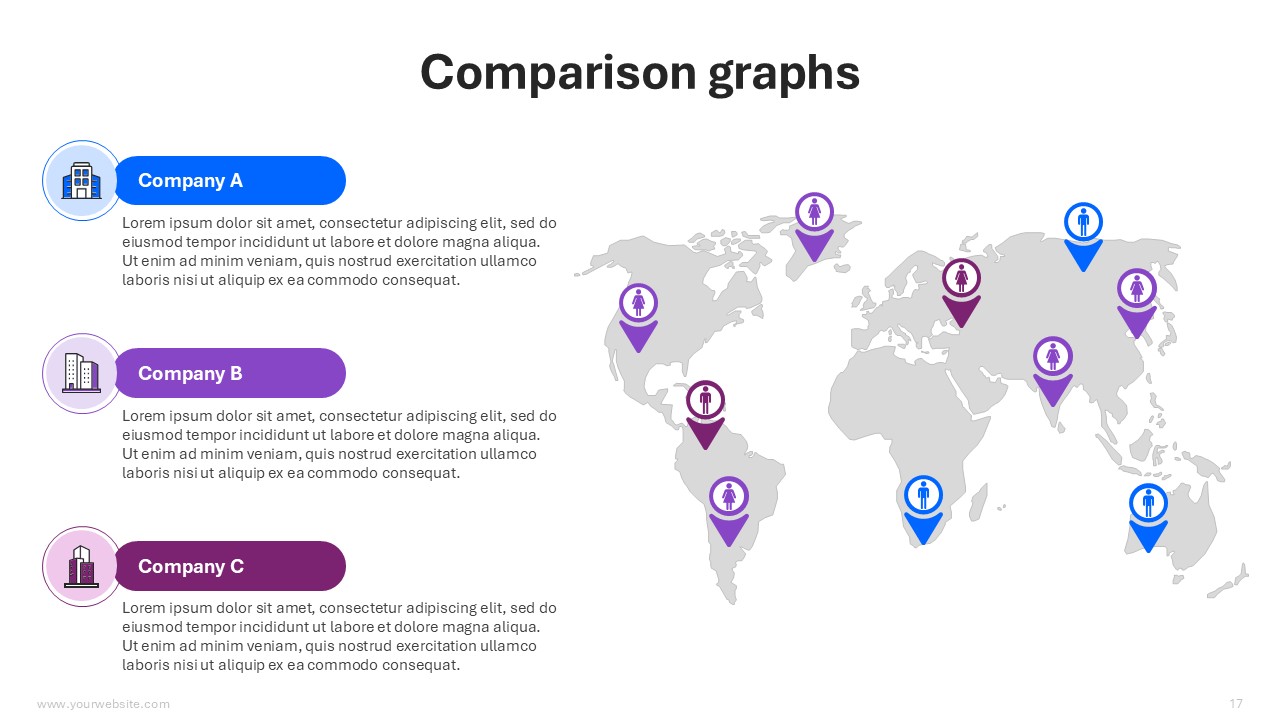 Comparison graphs

Company A

Lorem ipsum dolor sit amet, consectetur adipiscing elit, sed do eiusmod tempor incididunt ut labore et dolore magna aliqua. Ut enim ad minim veniam, quis nostrud exercitation ullamco laboris nisi ut aliquip ex ea commodo consequat.

Company B

Lorem ipsum dolor sit amet, consectetur adipiscing elit, sed do eiusmod tempor incididunt ut labore et dolore magna aliqua. Ut enim ad minim veniam, quis nostrud exercitation ullamco laboris nisi ut aliquip ex ea commodo consequat.

Company C

Lorem ipsum dolor sit amet, consectetur adipiscing elit, sed do eiusmod tempor incididunt ut labore et dolore magna aliqua. Ut enim ad minim veniam, quis nostrud exercitation ullamco laboris nisi ut aliquip ex ea commodo consequat.

www.yourwebsite.com

17