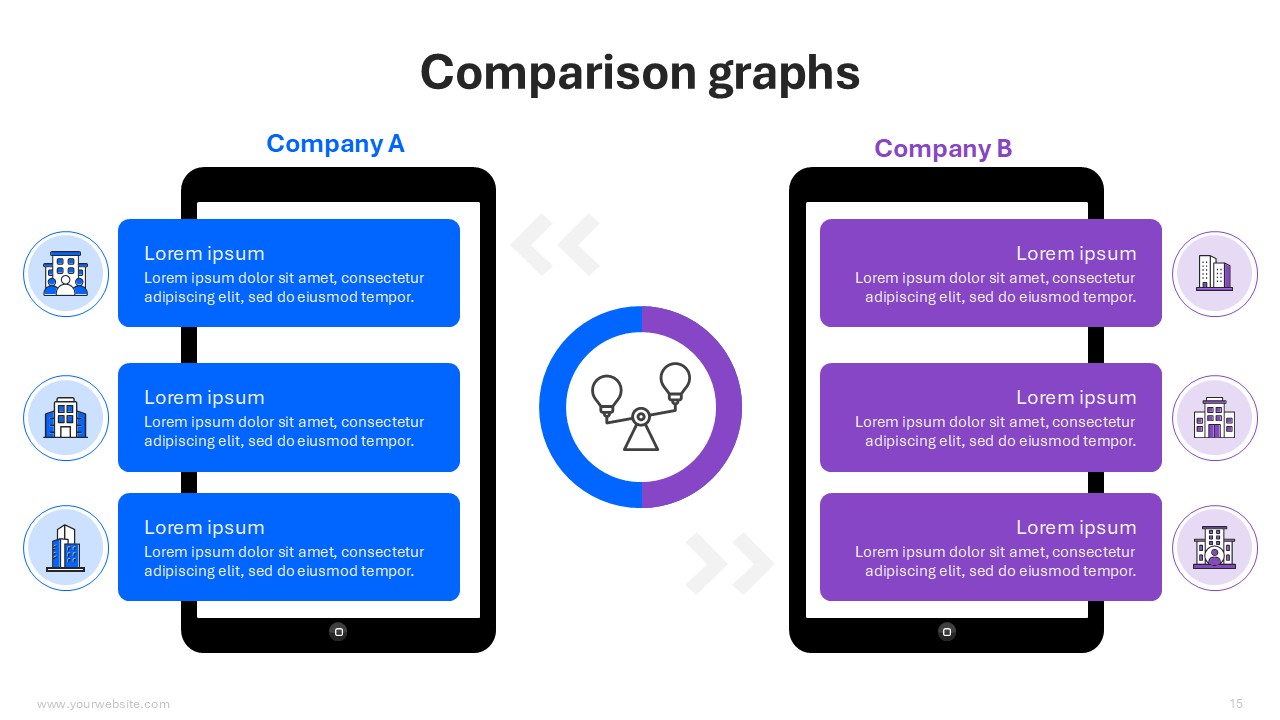 Comparison graphs

Company A

Lorem ipsum
Lorem ipsum dolor sit amet, consectetur adipiscing elit, sed do eiusmod tempor.

Lorem ipsum
Lorem ipsum dolor sit amet, consectetur adipiscing elit, sed do eiusmod tempor.

Lorem ipsum
Lorem ipsum dolor sit amet, consectetur adipiscing elit, sed do eiusmod tempor.

Company B

Lorem ipsum
Lorem ipsum dolor sit amet, consectetur adipiscing elit, sed do eiusmod tempor.

Lorem ipsum
Lorem ipsum dolor sit amet, consectetur adipiscing elit, sed do eiusmod tempor.

Lorem ipsum
Lorem ipsum dolor sit amet, consectetur adipiscing elit, sed do eiusmod tempor.

www.yourwebsite.com

15