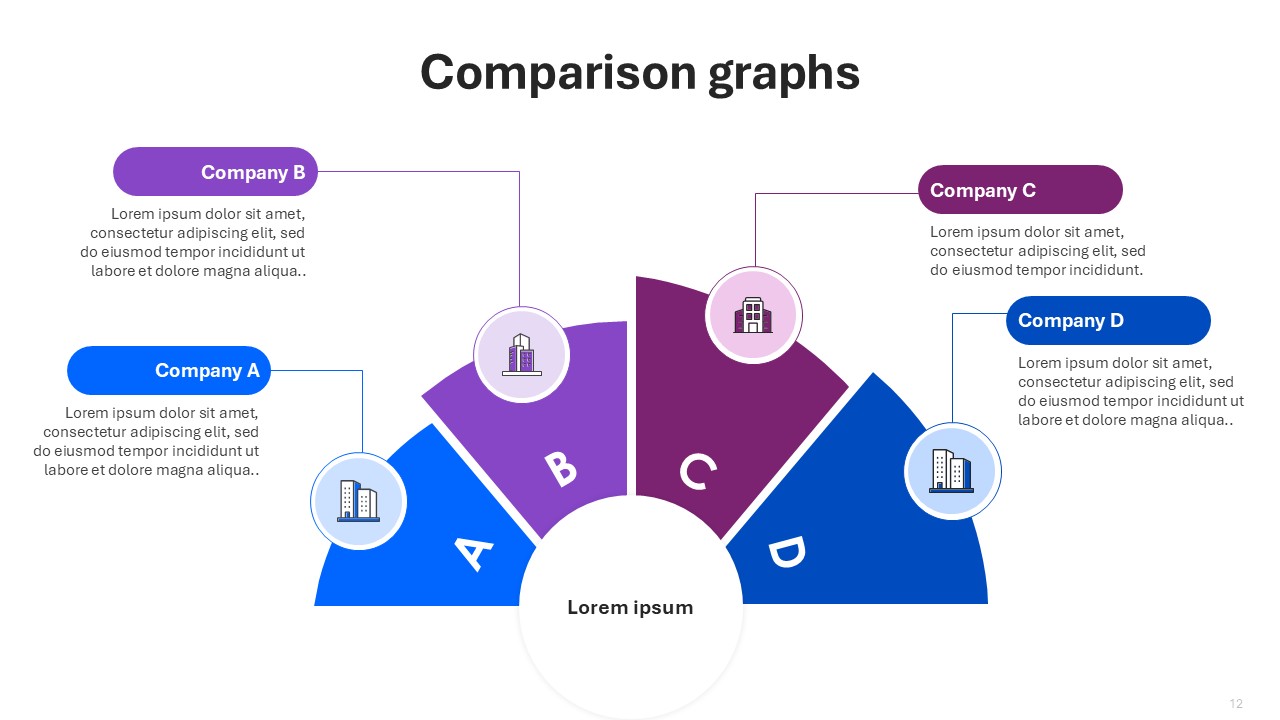 Comparison graphs

Company B

Lorem ipsum dolor sit amet, consectetur adipiscing elit, sed do eiusmod tempor incididunt ut labore et dolore magna aliqua..

Company A

Lorem ipsum dolor sit amet, consectetur adipiscing elit, sed do eiusmod tempor incididunt ut labore et dolore magna aliqua..

Company C

Lorem ipsum dolor sit amet, consectetur adipiscing elit, sed do eiusmod tempor incididunt.

Company D

Lorem ipsum dolor sit amet, consectetur adipiscing elit, sed do eiusmod tempor incididunt ut labore et dolore magna aliqua..

A

B

C

D

Lorem ipsum

12