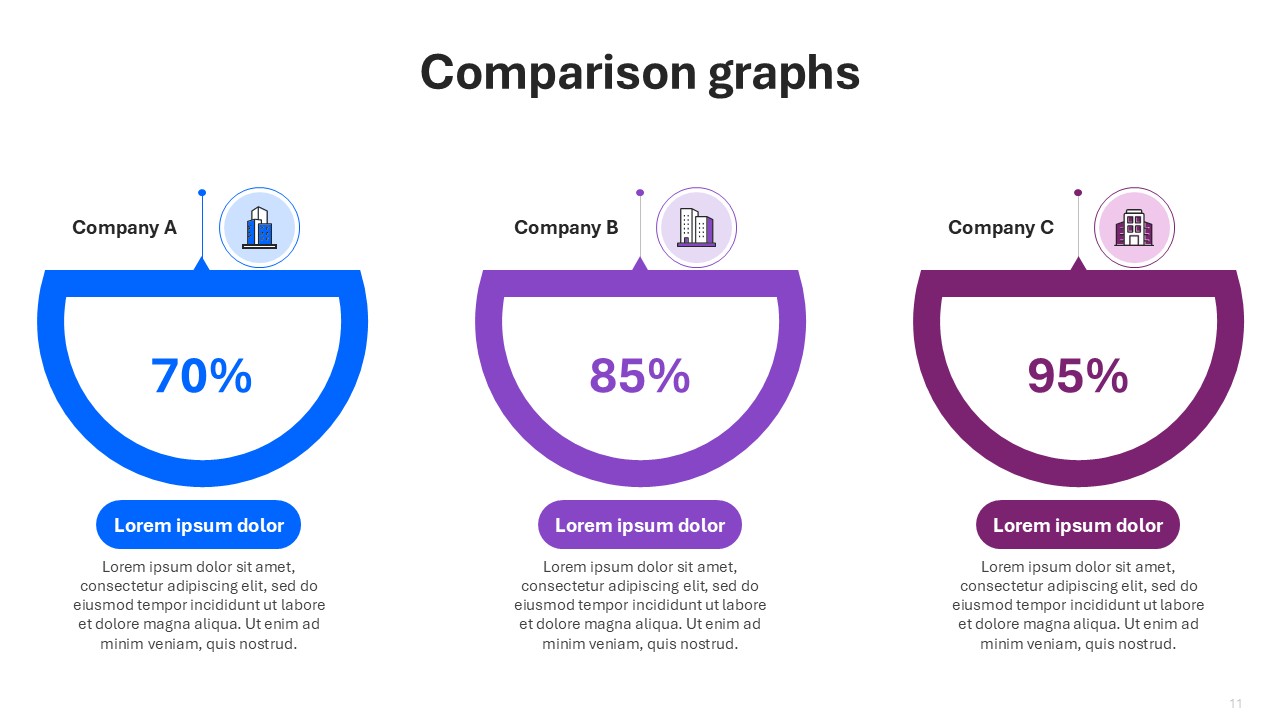 Comparison graphs

Company A

70%

Lorem ipsum dolor

Lorem ipsum dolor sit amet, consectetur adipiscing elit, sed do eiusmod tempor incididunt ut labore et dolore magna aliqua. Ut enim ad minim veniam, quis nostrud.

Company B

85%

Lorem ipsum dolor

Lorem ipsum dolor sit amet, consectetur adipiscing elit, sed do eiusmod tempor incididunt ut labore et dolore magna aliqua. Ut enim ad minim veniam, quis nostrud.

Company C

95%

Lorem ipsum dolor

Lorem ipsum dolor sit amet, consectetur adipiscing elit, sed do eiusmod tempor incididunt ut labore et dolore magna aliqua. Ut enim ad minim veniam, quis nostrud.

11