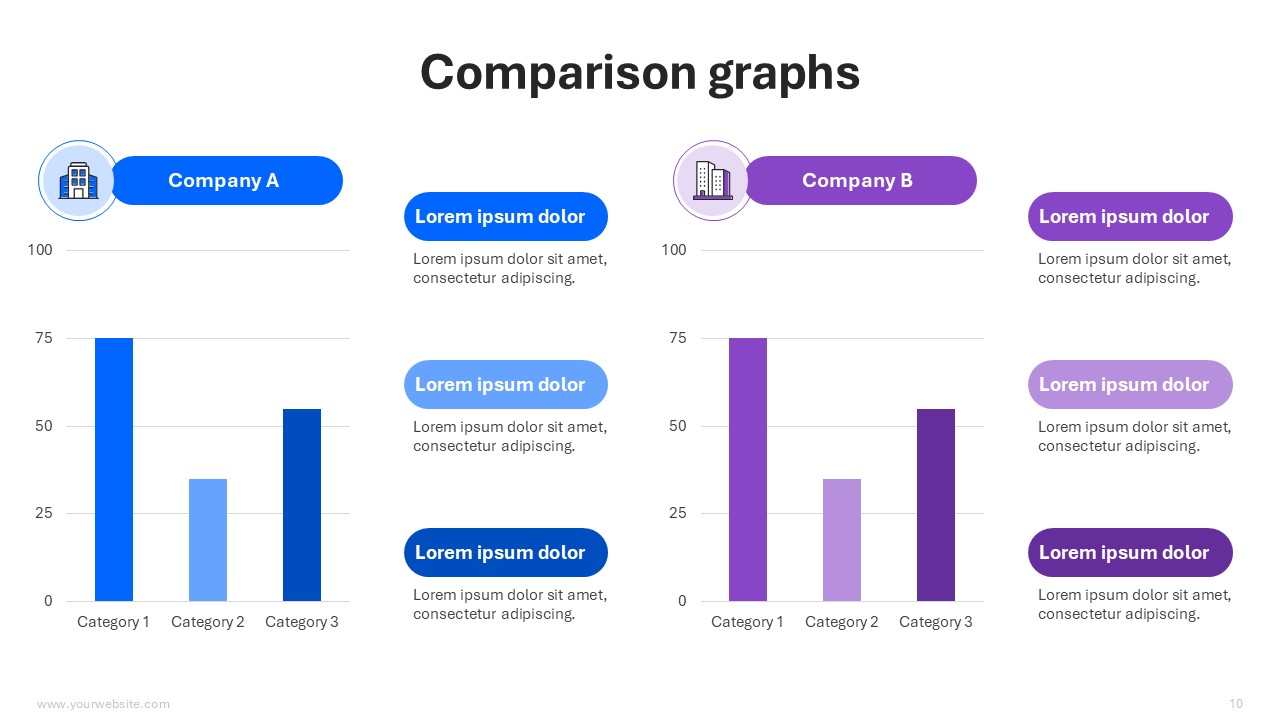 Comparison graphs

Company A

100
75
50
25
0

Category 1 Category 2 Category 3

Lorem ipsum dolor

Lorem ipsum dolor sit amet, consectetur adipiscing.

Lorem ipsum dolor

Lorem ipsum dolor sit amet, consectetur adipiscing.

Lorem ipsum dolor

Lorem ipsum dolor sit amet, consectetur adipiscing.

Company B

100
75
50
25
0

Category 1 Category 2 Category 3

Lorem ipsum dolor

Lorem ipsum dolor sit amet, consectetur adipiscing.

Lorem ipsum dolor

Lorem ipsum dolor sit amet, consectetur adipiscing.

Lorem ipsum dolor

Lorem ipsum dolor sit amet, consectetur adipiscing.

www.yourwebsite.com

10