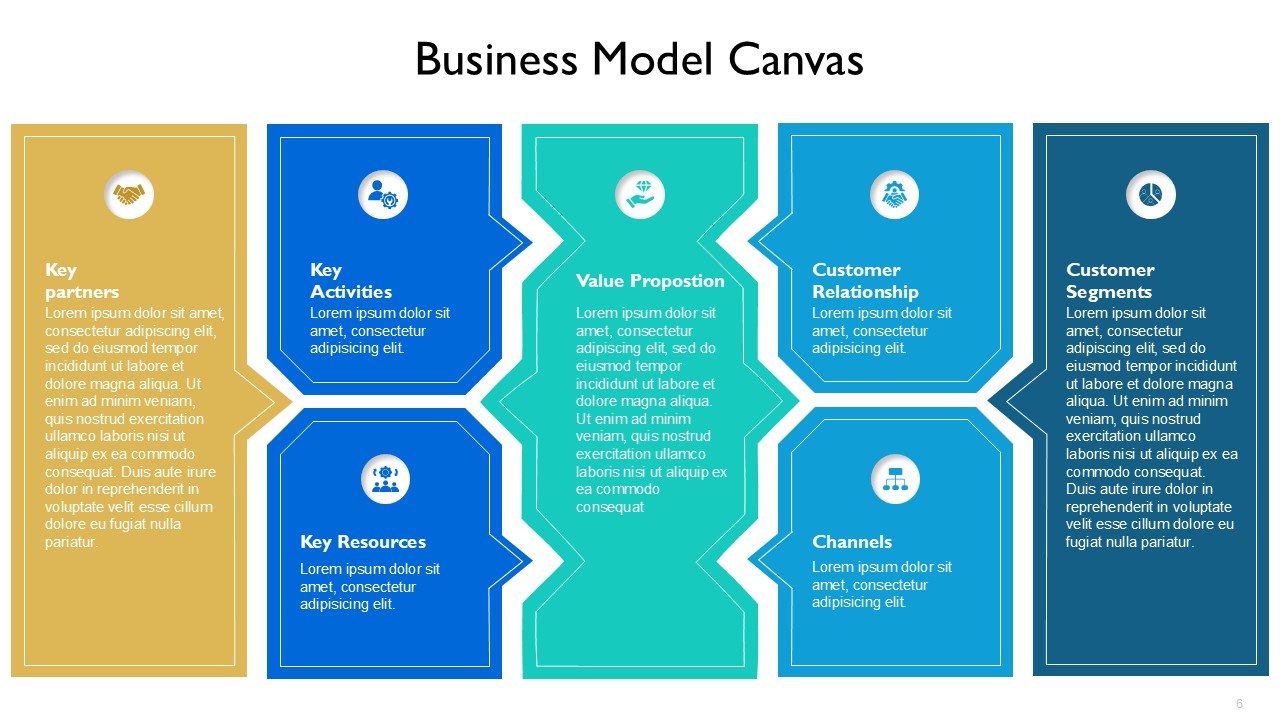 Business Model Canvas

Key partners
Lorem ipsum dolor sit amet, consectetur adipiscing elit, sed do eiusmod tempor incididunt ut labore et dolore magna aliqua. Ut enim ad minim veniam, quis nostrud exercitation ullamco laboris nisi ut aliquip ex ea commodo consequat. Duis aute irure dolor in reprehenderit in voluptate velit esse cillum dolore eu fugiat nulla pariatur.

Key Activities
Lorem ipsum dolor sit amet, consectetur adipisicing elit.

Key Resources
Lorem ipsum dolor sit amet, consectetur adipisicing elit.

Value Propostion
Lorem ipsum dolor sit amet, consectetur adipiscing elit, sed do eiusmod tempor incididunt ut labore et dolore magna aliqua. Ut enim ad minim veniam, quis nostrud exercitation ullamco laboris nisi ut aliquip ex ea commodo consequat

Customer Relationship
Lorem ipsum dolor sit amet, consectetur adipisicing elit.

Channels
Lorem ipsum dolor sit amet, consectetur adipisicing elit.

Customer Segments
Lorem ipsum dolor sit amet, consectetur adipiscing elit, sed do eiusmod tempor incididunt ut labore et dolore magna aliqua. Ut enim ad minim veniam, quis nostrud exercitation ullamco laboris nisi ut aliquip ex ea commodo consequat. Duis aute irure dolor in reprehenderit in voluptate velit esse cillum dolore eu fugiat nulla pariatur.

6