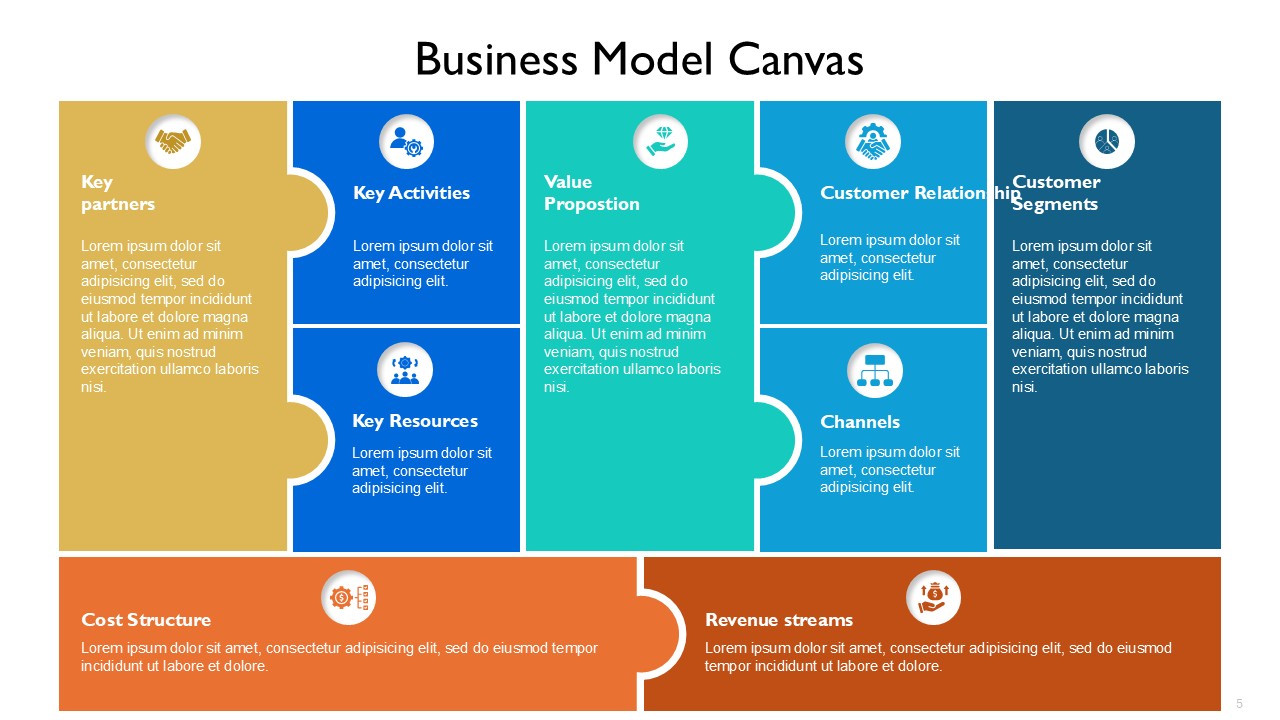 Business Model Canvas

Key partners

Lorem ipsum dolor sit amet, consectetur adipisicing elit, sed do eiusmod tempor incididunt ut labore et dolore magna aliqua. Ut enim ad minim veniam, quis nostrud exercitation ullamco laboris nisi.

Key Activities

Lorem ipsum dolor sit amet, consectetur adipisicing elit.

Key Resources

Lorem ipsum dolor sit amet, consectetur adipisicing elit.

Value Propostion

Lorem ipsum dolor sit amet, consectetur adipisicing elit, sed do eiusmod tempor incididunt ut labore et dolore magna aliqua. Ut enim ad minim veniam, quis nostrud exercitation ullamco laboris nisi.

Customer Relationship

Lorem ipsum dolor sit amet, consectetur adipisicing elit.

Channels

Lorem ipsum dolor sit amet, consectetur adipisicing elit.

Customer Segments

Lorem ipsum dolor sit amet, consectetur adipisicing elit, sed do eiusmod tempor incididunt ut labore et dolore magna aliqua. Ut enim ad minim veniam, quis nostrud exercitation ullamco laboris nisi.

Cost Structure

Lorem ipsum dolor sit amet, consectetur adipisicing elit, sed do eiusmod tempor incididunt ut labore et dolore.

Revenue streams

Lorem ipsum dolor sit amet, consectetur adipisicing elit, sed do eiusmod tempor incididunt ut labore et dolore.

5