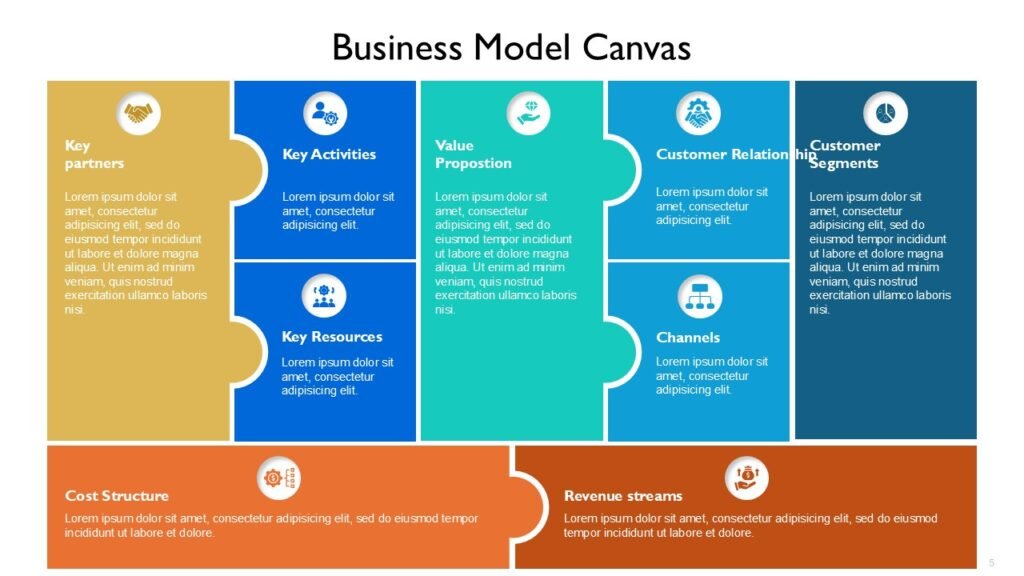 Business Model Canvas

Key partners

Lorem ipsum dolor sit amet, consectetur adipisicing elit, sed do eiusmod tempor incididunt ut labore et dolore magna aliqua. Ut enim ad minim veniam, quis nostrud exercitation ullamco laboris nisi.

Key Activities

Lorem ipsum dolor sit amet, consectetur adipisicing elit.

Key Resources

Lorem ipsum dolor sit amet, consectetur adipisicing elit.

Value Propostion

Lorem ipsum dolor sit amet, consectetur adipisicing elit, sed do eiusmod tempor incididunt ut labore et dolore magna aliqua. Ut enim ad minim veniam, quis nostrud exercitation ullamco laboris nisi.

Customer Relationship

Lorem ipsum dolor sit amet, consectetur adipisicing elit.

Channels

Lorem ipsum dolor sit amet, consectetur adipisicing elit.

Customer Segments

Lorem ipsum dolor sit amet, consectetur adipisicing elit, sed do eiusmod tempor incididunt ut labore et dolore magna aliqua. Ut enim ad minim veniam, quis nostrud exercitation ullamco laboris nisi.

Cost Structure

Lorem ipsum dolor sit amet, consectetur adipisicing elit, sed do eiusmod tempor incididunt ut labore et dolore.

Revenue streams

Lorem ipsum dolor sit amet, consectetur adipisicing elit, sed do eiusmod tempor incididunt ut labore et dolore.

5