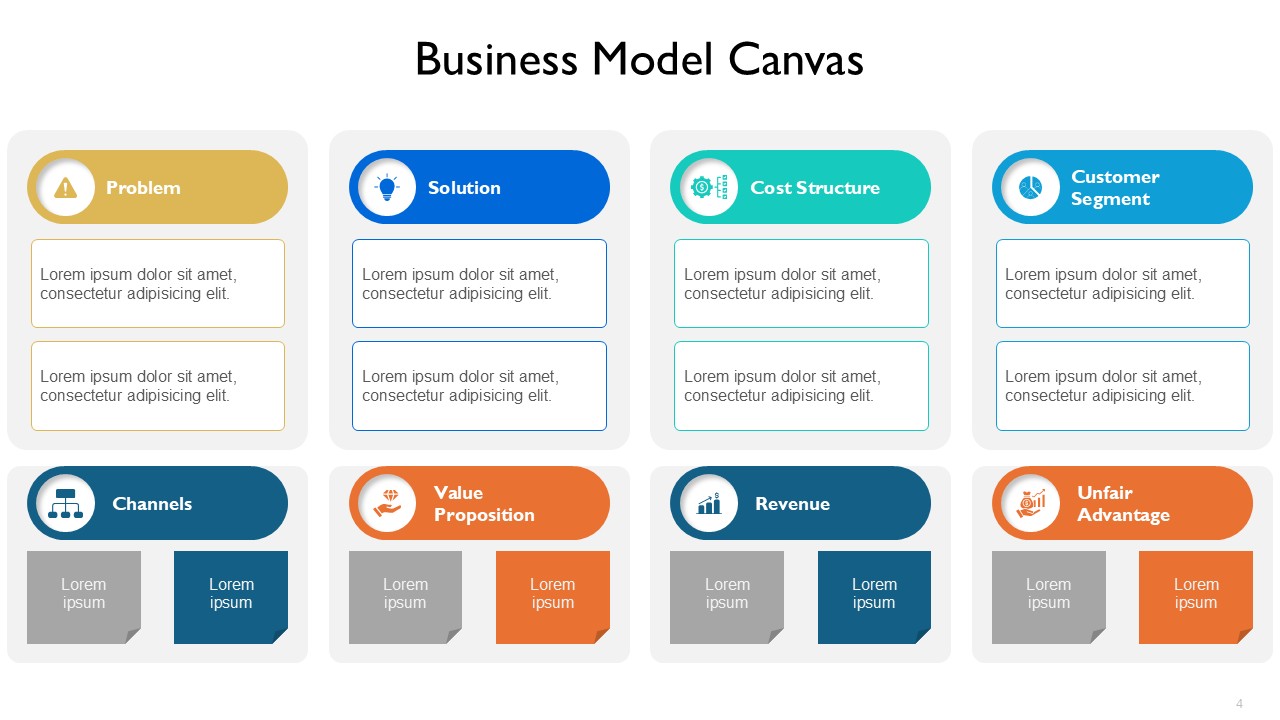 Business Model Canvas

Problem

Lorem ipsum dolor sit amet, consectetur adipisicing elit.

Lorem ipsum dolor sit amet, consectetur adipisicing elit.

Solution

Lorem ipsum dolor sit amet, consectetur adipisicing elit.

Lorem ipsum dolor sit amet, consectetur adipisicing elit.

Cost Structure

Lorem ipsum dolor sit amet, consectetur adipisicing elit.

Lorem ipsum dolor sit amet, consectetur adipisicing elit.

Customer Segment

Lorem ipsum dolor sit amet, consectetur adipisicing elit.

Lorem ipsum dolor sit amet, consectetur adipisicing elit.

Channels

Lorem ipsum

Lorem ipsum

Value Proposition

Lorem ipsum

Lorem ipsum

Revenue

Lorem ipsum

Lorem ipsum

Unfair Advantage

Lorem ipsum

Lorem ipsum

4