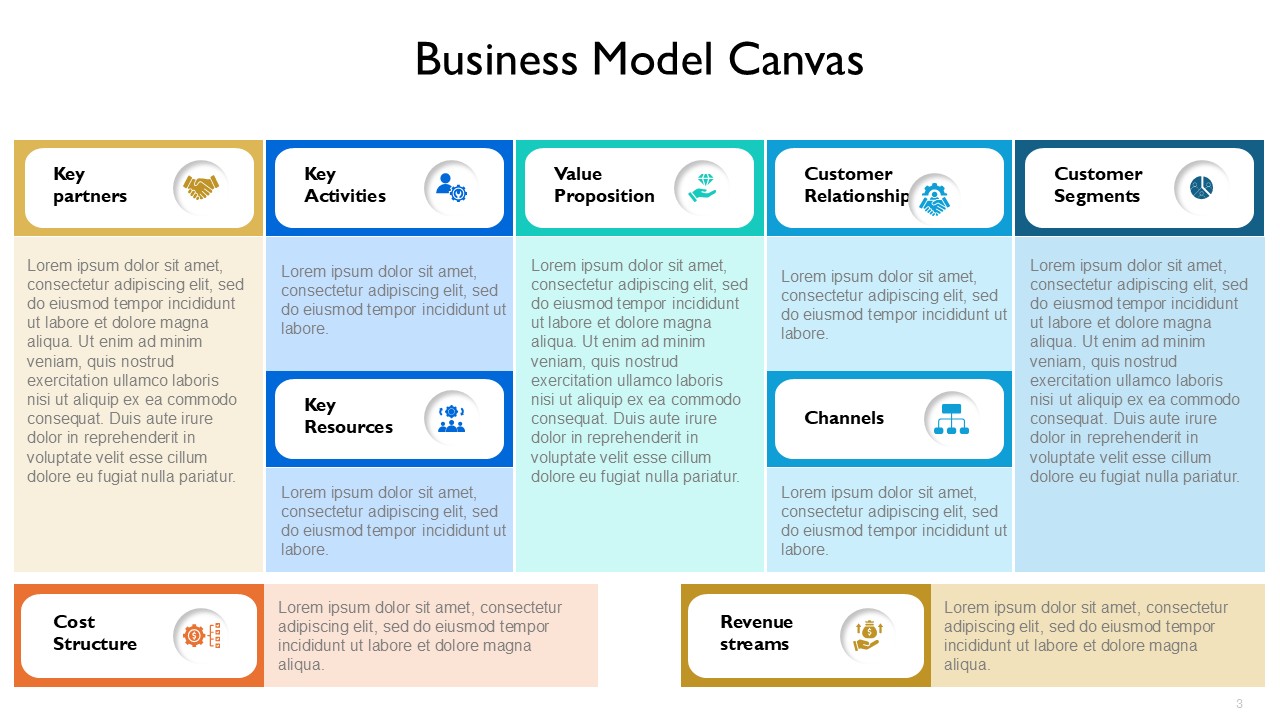 Business Model Canvas

Key partners

Lorem ipsum dolor sit amet, consectetur adipiscing elit, sed do eiusmod tempor incididunt ut labore et dolore magna aliqua. Ut enim ad minim veniam, quis nostrud exercitation ullamco laboris nisi ut aliquip ex ea commodo consequat. Duis aute irure dolor in reprehenderit in voluptate velit esse cillum dolore eu fugiat nulla pariatur.

Key Activities

Lorem ipsum dolor sit amet, consectetur adipiscing elit, sed do eiusmod tempor incididunt ut labore.

Key Resources

Lorem ipsum dolor sit amet, consectetur adipiscing elit, sed do eiusmod tempor incididunt ut labore.

Value Proposition

Lorem ipsum dolor sit amet, consectetur adipiscing elit, sed do eiusmod tempor incididunt ut labore et dolore magna aliqua. Ut enim ad minim veniam, quis nostrud exercitation ullamco laboris nisi ut aliquip ex ea commodo consequat. Duis aute irure dolor in reprehenderit in voluptate velit esse cillum dolore eu fugiat nulla pariatur.

Customer Relationship

Lorem ipsum dolor sit amet, consectetur adipiscing elit, sed do eiusmod tempor incididunt ut labore.

Channels

Lorem ipsum dolor sit amet, consectetur adipiscing elit, sed do eiusmod tempor incididunt ut labore.

Customer Segments

Lorem ipsum dolor sit amet, consectetur adipiscing elit, sed do eiusmod tempor incididunt ut labore et dolore magna aliqua. Ut enim ad minim veniam, quis nostrud exercitation ullamco laboris nisi ut aliquip ex ea commodo consequat. Duis aute irure dolor in reprehenderit in voluptate velit esse cillum dolore eu fugiat nulla pariatur.

Cost Structure

Lorem ipsum dolor sit amet, consectetur adipiscing elit, sed do eiusmod tempor incididunt ut labore et dolore magna aliqua.

Revenue streams

Lorem ipsum dolor sit amet, consectetur adipiscing elit, sed do eiusmod tempor incididunt ut labore et dolore magna aliqua.

3