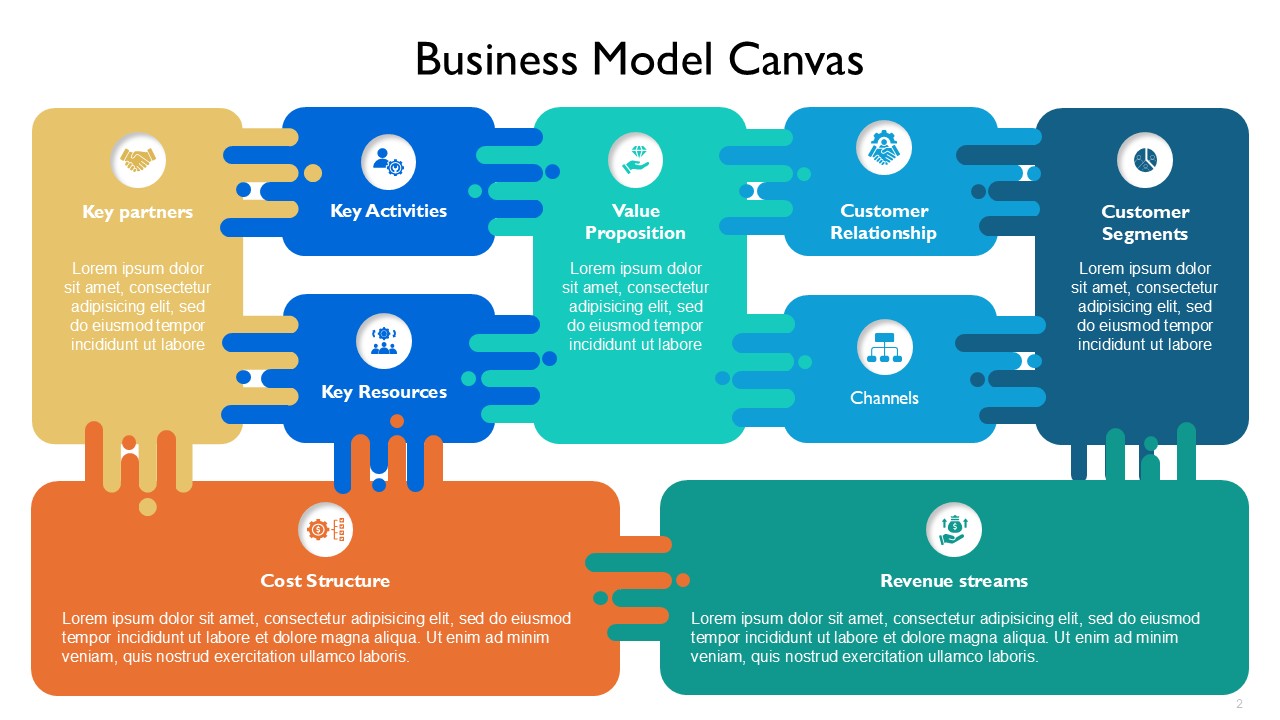 Business Model Canvas

Key partners

Lorem ipsum dolor sit amet, consectetur adipisicing elit, sed do eiusmod tempor incididunt ut labore

Key Activities

Key Resources

Value Proposition

Lorem ipsum dolor sit amet, consectetur adipisicing elit, sed do eiusmod tempor incididunt ut labore

Customer Relationship

Channels

Customer Segments

Lorem ipsum dolor sit amet, consectetur adipisicing elit, sed do eiusmod tempor incididunt ut labore

Cost Structure

Lorem ipsum dolor sit amet, consectetur adipisicing elit, sed do eiusmod tempor incididunt ut labore et dolore magna aliqua. Ut enim ad minim veniam, quis nostrud exercitation ullamco laboris.

Revenue streams

Lorem ipsum dolor sit amet, consectetur adipisicing elit, sed do eiusmod tempor incididunt ut labore et dolore magna aliqua. Ut enim ad minim veniam, quis nostrud exercitation ullamco laboris.

2