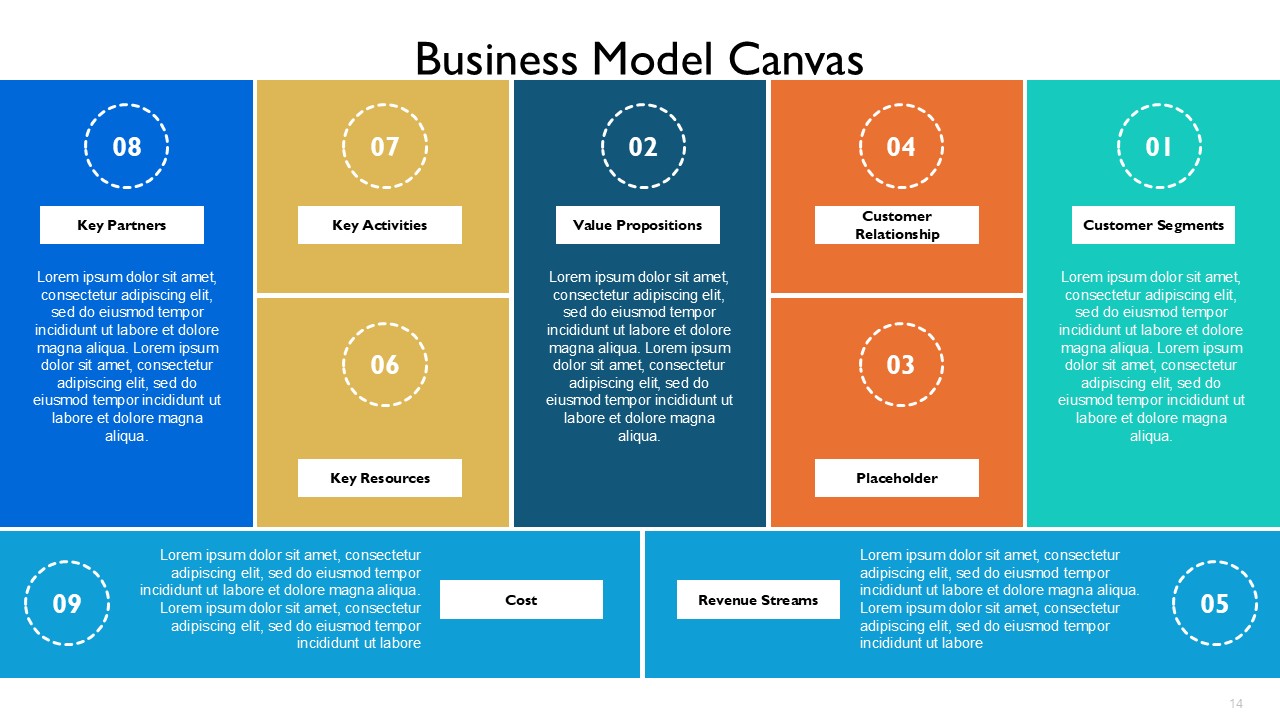 Business Model Canvas

08

Key Partners

Lorem ipsum dolor sit amet, consectetur adipiscing elit, sed do eiusmod tempor incididunt ut labore et dolore magna aliqua. Lorem ipsum dolor sit amet, consectetur adipiscing elit, sed do eiusmod tempor incididunt ut labore et dolore magna aliqua.

07

Key Activities

06

Key Resources

02

Value Propositions

Lorem ipsum dolor sit amet, consectetur adipiscing elit, sed do eiusmod tempor incididunt ut labore et dolore magna aliqua. Lorem ipsum dolor sit amet, consectetur adipiscing elit, sed do eiusmod tempor incididunt ut labore et dolore magna aliqua.

04

Customer Relationship

03

Placeholder

01

Customer Segments

Lorem ipsum dolor sit amet, consectetur adipiscing elit, sed do eiusmod tempor incididunt ut labore et dolore magna aliqua. Lorem ipsum dolor sit amet, consectetur adipiscing elit, sed do eiusmod tempor incididunt ut labore et dolore magna aliqua.

09

Lorem ipsum dolor sit amet, consectetur adipiscing elit, sed do eiusmod tempor incididunt ut labore et dolore magna aliqua. Lorem ipsum dolor sit amet, consectetur adipiscing elit, sed do eiusmod tempor incididunt ut labore

Cost

Revenue Streams

Lorem ipsum dolor sit amet, consectetur adipiscing elit, sed do eiusmod tempor incididunt ut labore et dolore magna aliqua. Lorem ipsum dolor sit amet, consectetur adipiscing elit, sed do eiusmod tempor incididunt ut labore

05

14