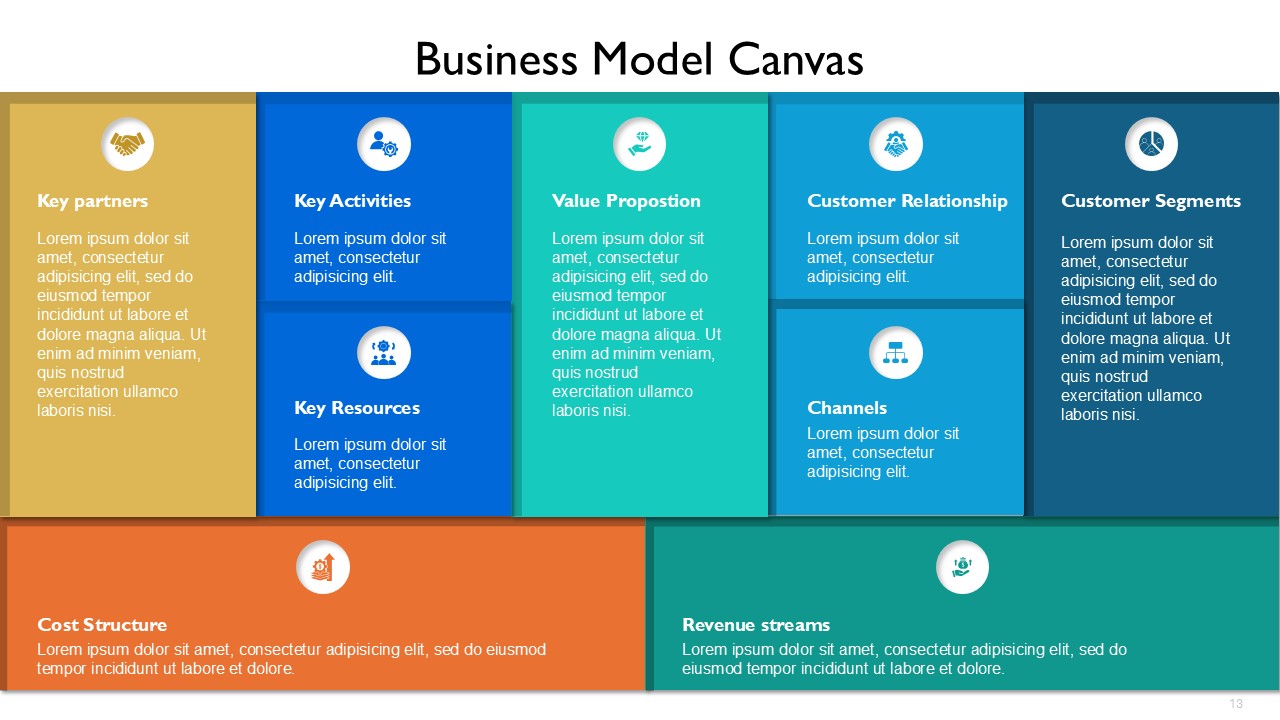 Business Model Canvas

Key partners

Lorem ipsum dolor sit amet, consectetur adipisicing elit, sed do eiusmod tempor incididunt ut labore et dolore magna aliqua. Ut enim ad minim veniam, quis nostrud exercitation ullamco laboris nisi.

Key Activities

Lorem ipsum dolor sit amet, consectetur adipisicing elit.

Key Resources

Lorem ipsum dolor sit amet, consectetur adipisicing elit.

Value Propostion

Lorem ipsum dolor sit amet, consectetur adipisicing elit, sed do eiusmod tempor incididunt ut labore et dolore magna aliqua. Ut enim ad minim veniam, quis nostrud exercitation ullamco laboris nisi.

Customer Relationship

Lorem ipsum dolor sit amet, consectetur adipisicing elit.

Channels

Lorem ipsum dolor sit amet, consectetur adipisicing elit.

Customer Segments

Lorem ipsum dolor sit amet, consectetur adipisicing elit, sed do eiusmod tempor incididunt ut labore et dolore magna aliqua. Ut enim ad minim veniam, quis nostrud exercitation ullamco laboris nisi.

Cost Structure

Lorem ipsum dolor sit amet, consectetur adipisicing elit, sed do eiusmod tempor incididunt ut labore et dolore.

Revenue streams

Lorem ipsum dolor sit amet, consectetur adipisicing elit, sed do eiusmod tempor incididunt ut labore et dolore.

13