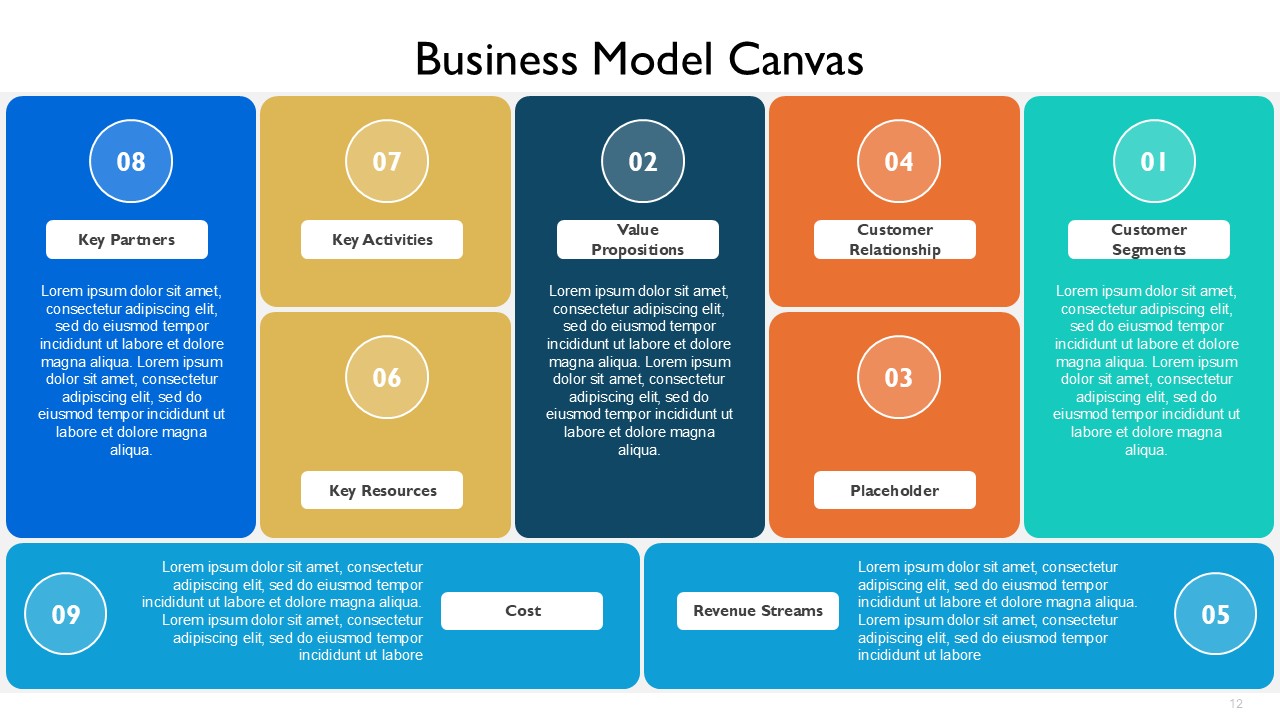 Business Model Canvas

08

Key Partners

Lorem ipsum dolor sit amet, consectetur adipiscing elit, sed do eiusmod tempor incididunt ut labore et dolore magna aliqua. Lorem ipsum dolor sit amet, consectetur adipiscing elit, sed do eiusmod tempor incididunt ut labore et dolore magna aliqua.

07

Key Activities

06

Key Resources

02

Value Propositions

Lorem ipsum dolor sit amet, consectetur adipiscing elit, sed do eiusmod tempor incididunt ut labore et dolore magna aliqua. Lorem ipsum dolor sit amet, consectetur adipiscing elit, sed do eiusmod tempor incididunt ut labore et dolore magna aliqua.

04

Customer Relationship

03

Placeholder

01

Customer Segments

Lorem ipsum dolor sit amet, consectetur adipiscing elit, sed do eiusmod tempor incididunt ut labore et dolore magna aliqua. Lorem ipsum dolor sit amet, consectetur adipiscing elit, sed do eiusmod tempor incididunt ut labore et dolore magna aliqua.

09

Lorem ipsum dolor sit amet, consectetur adipiscing elit, sed do eiusmod tempor incididunt ut labore et dolore magna aliqua. Lorem ipsum dolor sit amet, consectetur adipiscing elit, sed do eiusmod tempor incididunt ut labore

Cost

Revenue Streams

Lorem ipsum dolor sit amet, consectetur adipiscing elit, sed do eiusmod tempor incididunt ut labore et dolore magna aliqua. Lorem ipsum dolor sit amet, consectetur adipiscing elit, sed do eiusmod tempor incididunt ut labore

05

12