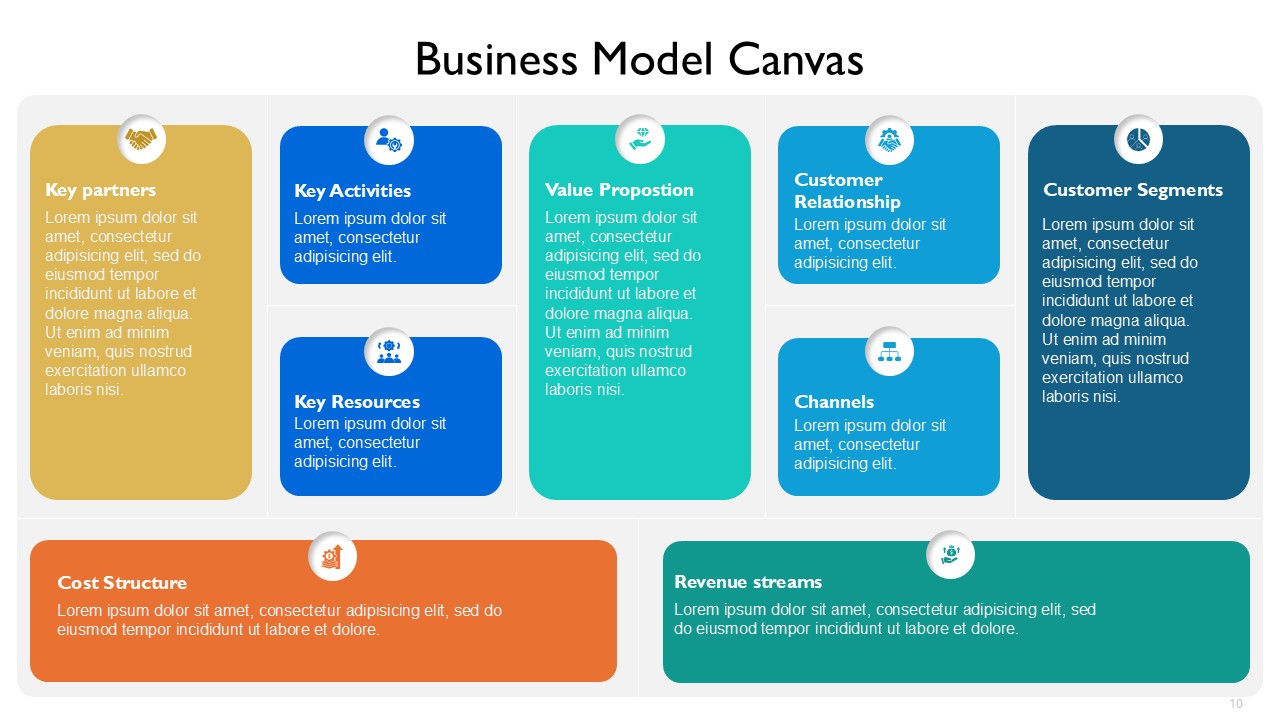 Business Model Canvas

Key partners
Lorem ipsum dolor sit amet, consectetur adipisicing elit, sed do eiusmod tempor incididunt ut labore et dolore magna aliqua. Ut enim ad minim veniam, quis nostrud exercitation ullamco laboris nisi.

Key Activities
Lorem ipsum dolor sit amet, consectetur adipisicing elit.

Key Resources
Lorem ipsum dolor sit amet, consectetur adipisicing elit.

Value Propostion
Lorem ipsum dolor sit amet, consectetur adipisicing elit, sed do eiusmod tempor incididunt ut labore et dolore magna aliqua. Ut enim ad minim veniam, quis nostrud exercitation ullamco laboris nisi.

Customer Relationship
Lorem ipsum dolor sit amet, consectetur adipisicing elit.

Channels
Lorem ipsum dolor sit amet, consectetur adipisicing elit.

Customer Segments
Lorem ipsum dolor sit amet, consectetur adipisicing elit, sed do eiusmod tempor incididunt ut labore et dolore magna aliqua. Ut enim ad minim veniam, quis nostrud exercitation ullamco laboris nisi.

Cost Structure
Lorem ipsum dolor sit amet, consectetur adipisicing elit, sed do eiusmod tempor incididunt ut labore et dolore.

Revenue streams
Lorem ipsum dolor sit amet, consectetur adipisicing elit, sed do eiusmod tempor incididunt ut labore et dolore.

10