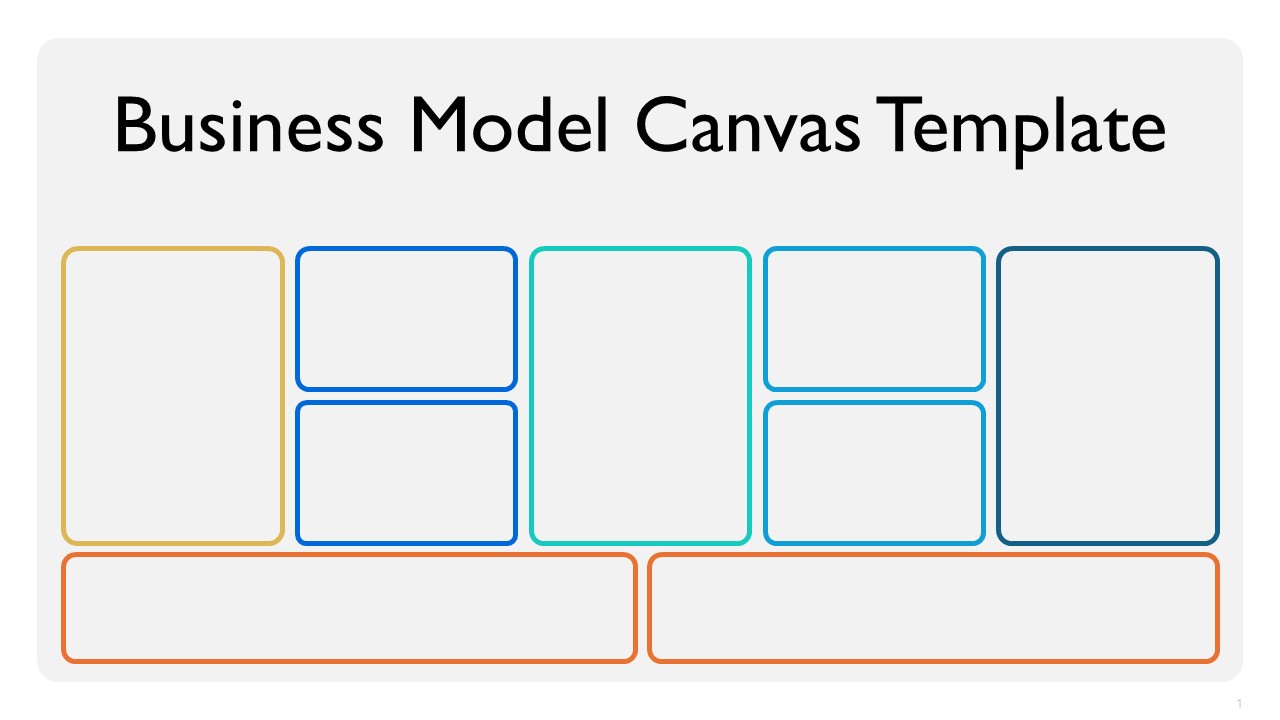 Business Model Canvas Template

1