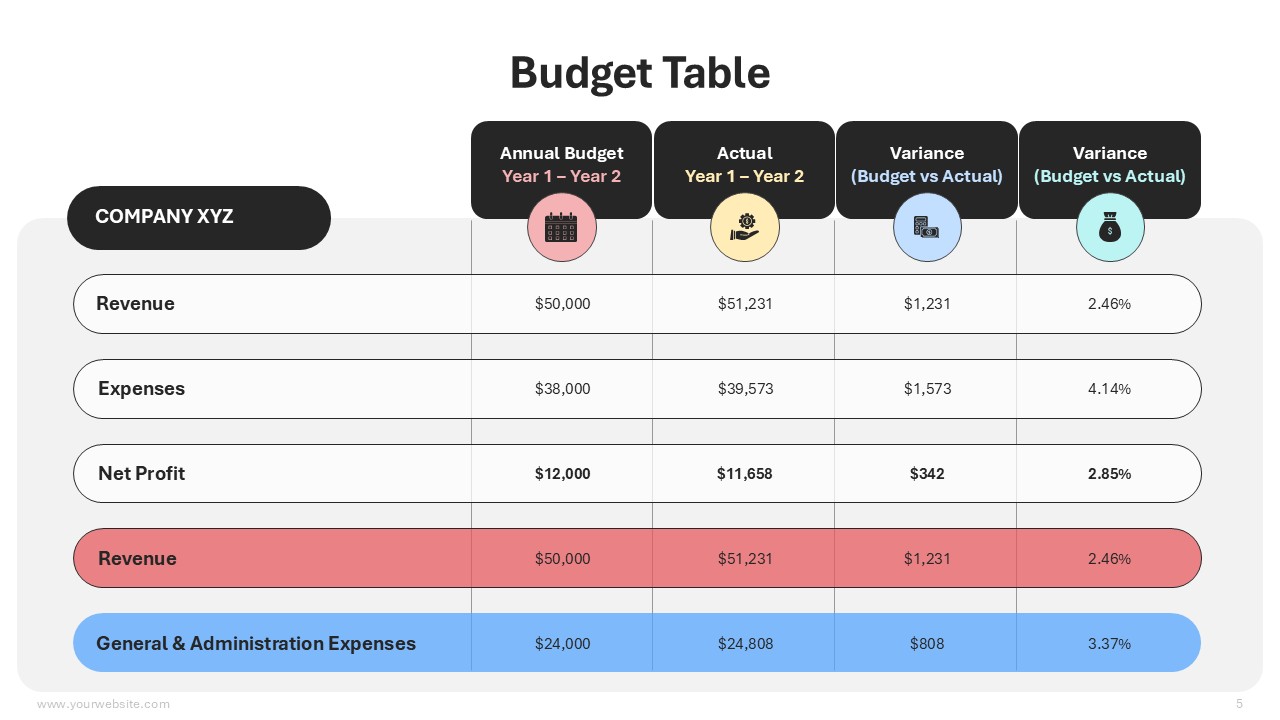 Budget Table

| COMPANY XYZ | Annual Budget Year 1 – Year 2 | Actual Year 1 – Year 2 | Variance (Budget vs Actual) | Variance (Budget vs Actual) |
|---|---|---|---|---|
| Revenue | \$50,000 | \$51,231 | \$1,231 | 2.46% |
| Expenses | \$38,000 | \$39,573 | \$1,573 | 4.14% |
| Net Profit | \$12,000 | \$11,658 | \$342 | 2.85% |
| Revenue | \$50,000 | \$51,231 | \$1,231 | 2.46% |
| General & Administration Expenses | \$24,000 | \$24,808 | \$808 | 3.37% |

www.yourwebsite.com

5