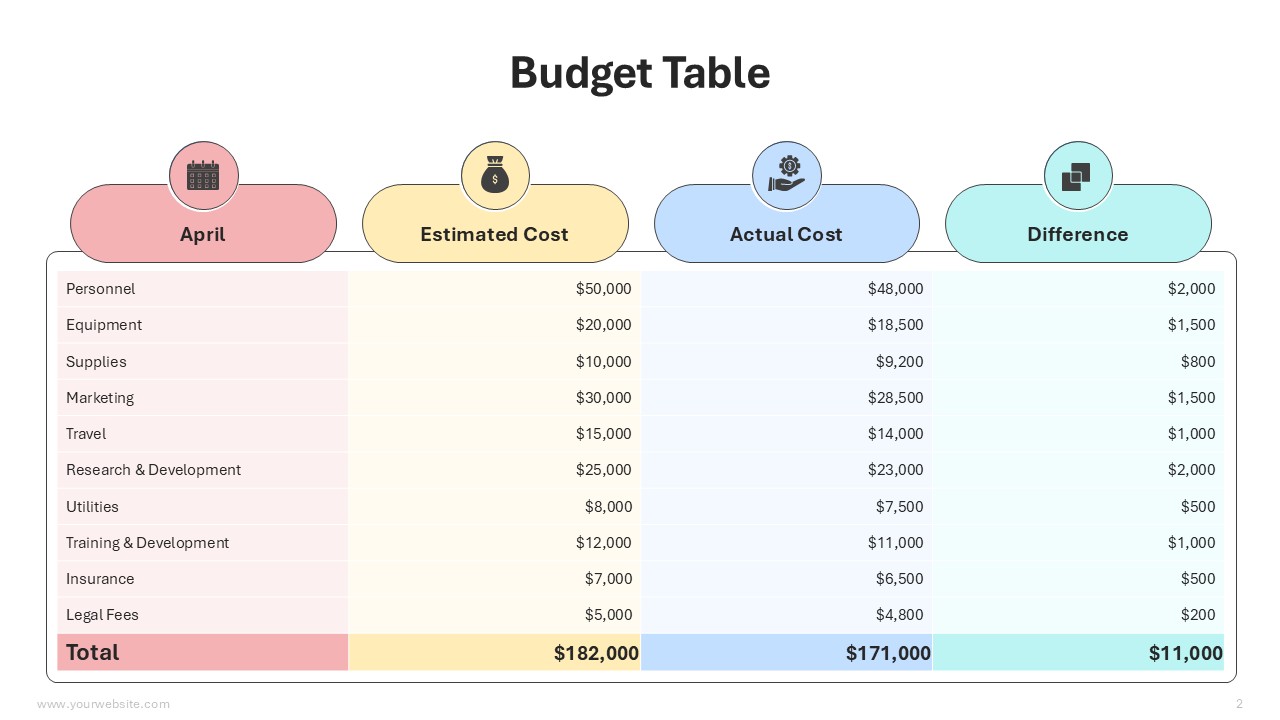 Budget Table

| April | Estimated Cost | Actual Cost | Difference |
|---|---|---|---|
| Personnel | \$50,000 | \$48,000 | \$2,000 |
| Equipment | \$20,000 | \$18,500 | \$1,500 |
| Supplies | \$10,000 | \$9,200 | \$800 |
| Marketing | \$30,000 | \$28,500 | \$1,500 |
| Travel | \$15,000 | \$14,000 | \$1,000 |
| Research & Development | \$25,000 | \$23,000 | \$2,000 |
| Utilities | \$8,000 | \$7,500 | \$500 |
| Training & Development | \$12,000 | \$11,000 | \$1,000 |
| Insurance | \$7,000 | \$6,500 | \$500 |
| Legal Fees | \$5,000 | \$4,800 | \$200 |
| Total | \$182,000 | \$171,000 | \$11,000 |

www.yourwebsite.com

2