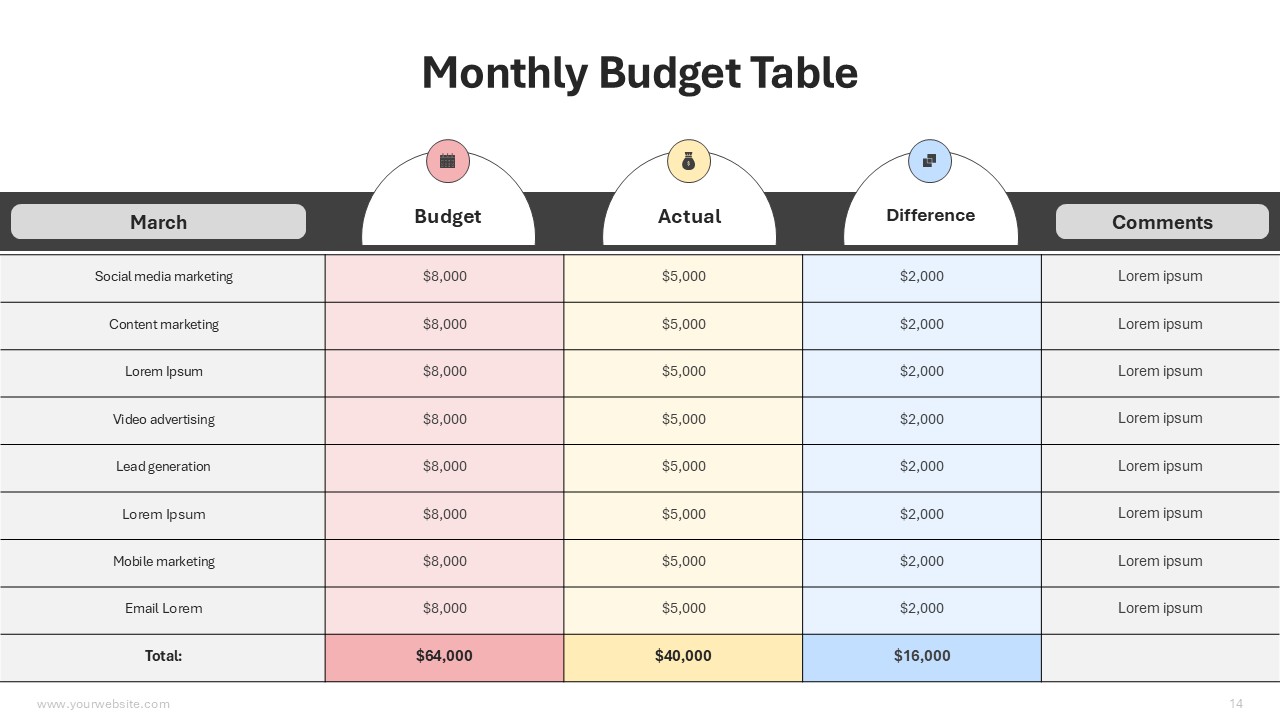 Monthly Budget Table

| March | Budget | Actual | Difference | Comments |
|---|---|---|---|---|
| Social media marketing | \$8,000 | \$5,000 | \$2,000 | Lorem ipsum |
| Content marketing | \$8,000 | \$5,000 | \$2,000 | Lorem ipsum |
| Lorem Ipsum | \$8,000 | \$5,000 | \$2,000 | Lorem ipsum |
| Video advertising | \$8,000 | \$5,000 | \$2,000 | Lorem ipsum |
| Lead generation | \$8,000 | \$5,000 | \$2,000 | Lorem ipsum |
| Lorem Ipsum | \$8,000 | \$5,000 | \$2,000 | Lorem ipsum |
| Mobile marketing | \$8,000 | \$5,000 | \$2,000 | Lorem ipsum |
| Email Lorem | \$8,000 | \$5,000 | \$2,000 | Lorem ipsum |
| Total: | \$64,000 | \$40,000 | \$16,000 | |

www.yourwebsite.com

14