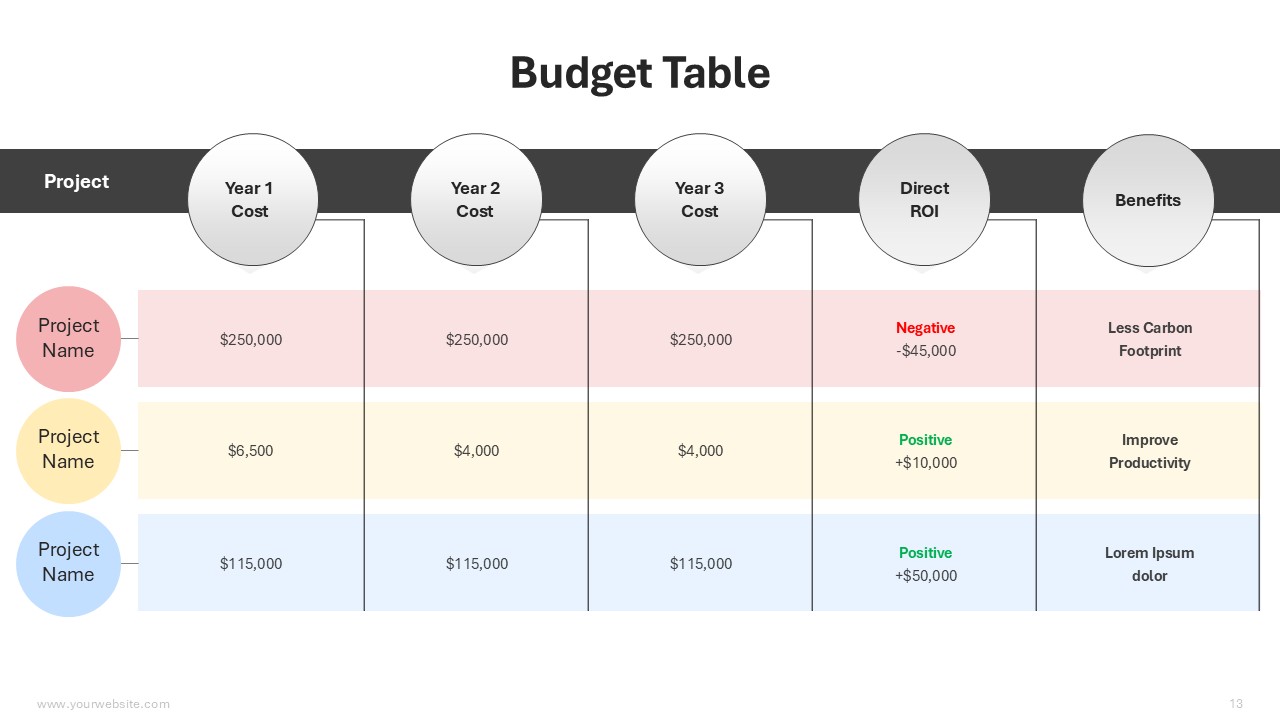 Budget Table

| Project | Year 1 Cost | Year 2 Cost | Year 3 Cost | Direct ROI | Benefits |
|---|---|---|---|---|---|
| Project Name | \$250,000 | \$250,000 | \$250,000 | Negative -\$45,000 | Less Carbon Footprint |
| Project Name | \$6,500 | \$4,000 | \$4,000 | Positive +\$10,000 | Improve Productivity |
| Project Name | \$115,000 | \$115,000 | \$115,000 | Positive +\$50,000 | Lorem Ipsum dolor |

www.yourwebsite.com

13