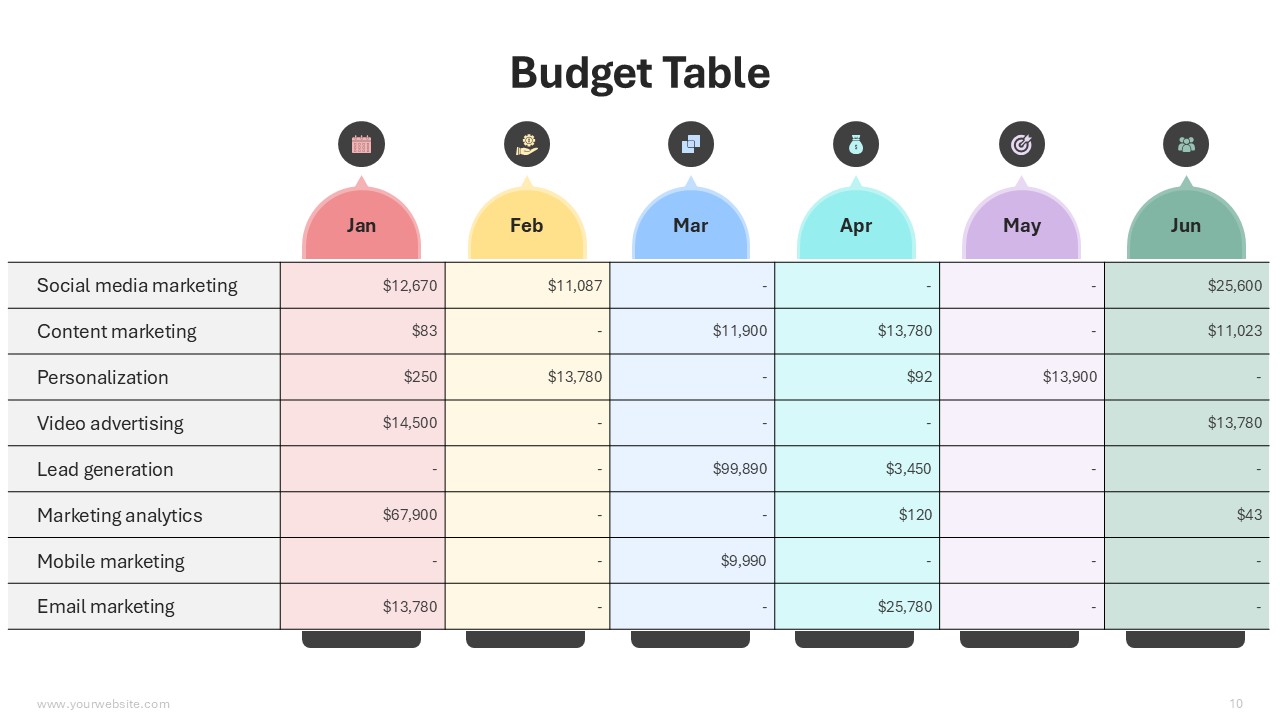 Budget Table

| | Jan | Feb | Mar | Apr | May | Jun |
|---|---|---|---|---|---|---|
| Social media marketing | \$12,670 | \$11,087 | - | - | - | \$25,600 |
| Content marketing | \$83 | - | \$11,900 | \$13,780 | - | \$11,023 |
| Personalization | \$250 | \$13,780 | - | \$92 | \$13,900 | - |
| Video advertising | \$14,500 | - | - | - | | \$13,780 |
| Lead generation | - | - | \$99,890 | \$3,450 | - | - |
| Marketing analytics | \$67,900 | - | - | \$120 | | \$43 |
| Mobile marketing | - | - | \$9,990 | - | - | - |
| Email marketing | \$13,780 | - | - | \$25,780 | - | - |

www.yourwebsite.com

10