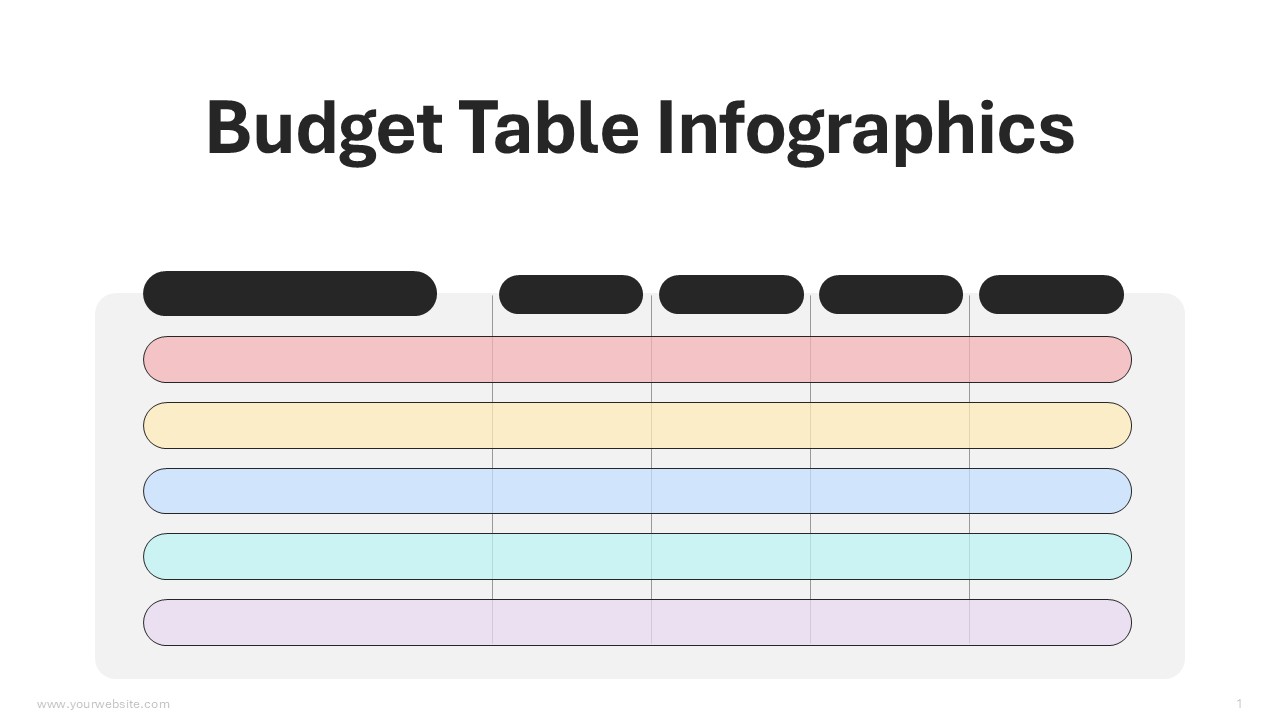 Budget Table Infographics

www.yourwebsite.com

1