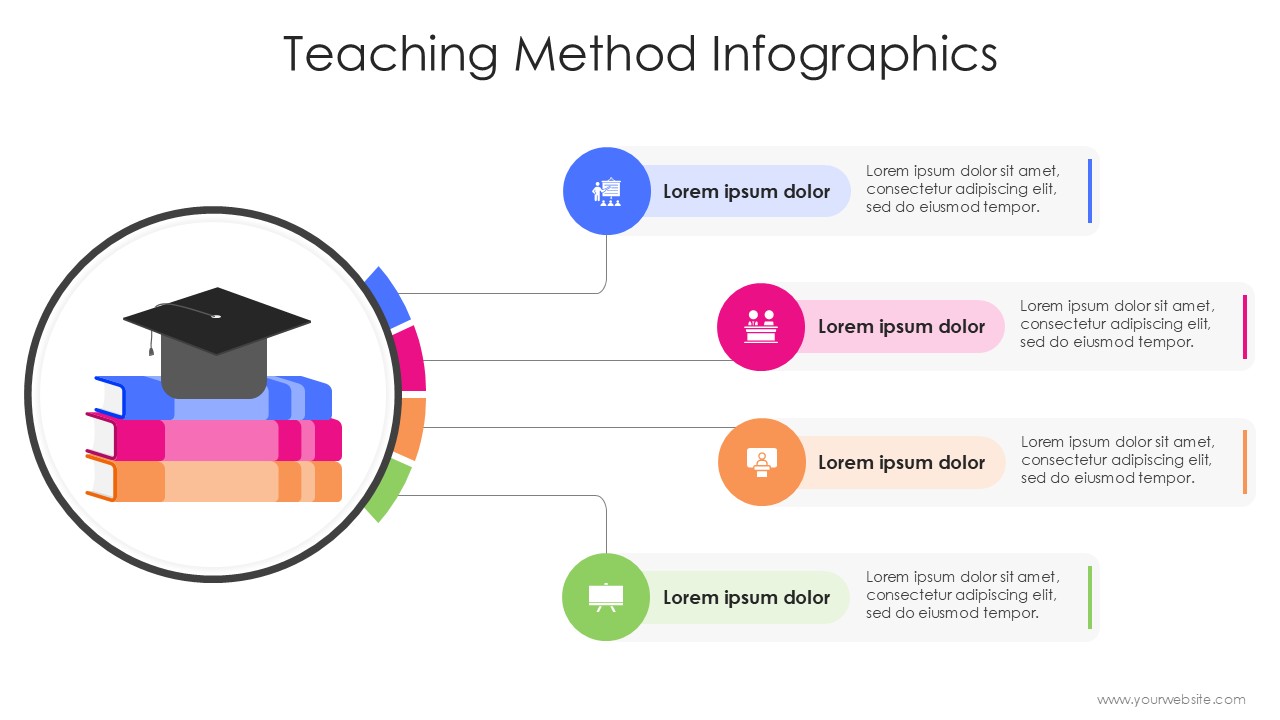 Teaching Method Infographics

Lorem ipsum dolor

Lorem ipsum dolor sit amet, consectetur adipiscing elit, sed do eiusmod tempor.

Lorem ipsum dolor

Lorem ipsum dolor sit amet, consectetur adipiscing elit, sed do eiusmod tempor.

Lorem ipsum dolor

Lorem ipsum dolor sit amet, consectetur adipiscing elit, sed do eiusmod tempor.

Lorem ipsum dolor

Lorem ipsum dolor sit amet, consectetur adipiscing elit, sed do eiusmod tempor.

www.yourwebsite.com