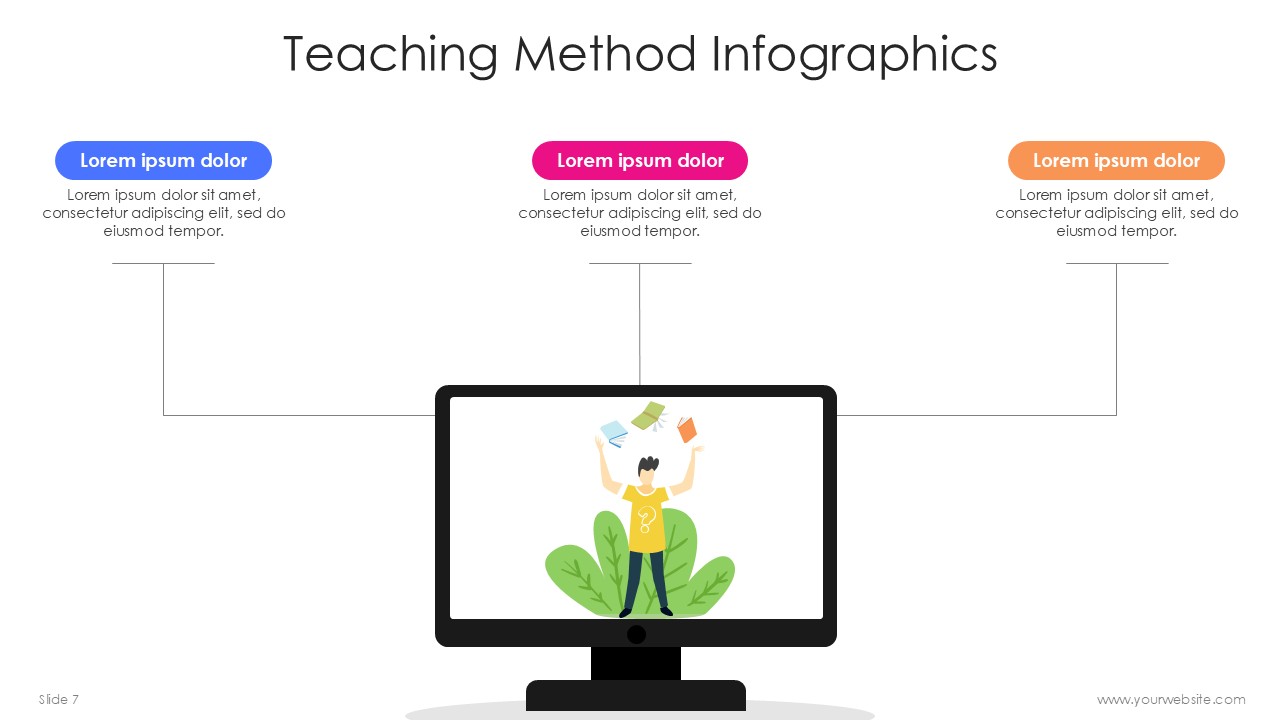 Teaching Method Infographics

Lorem ipsum dolor
Lorem ipsum dolor sit amet, consectetur adipiscing elit, sed do eiusmod tempor.

Lorem ipsum dolor
Lorem ipsum dolor sit amet, consectetur adipiscing elit, sed do eiusmod tempor.

Lorem ipsum dolor
Lorem ipsum dolor sit amet, consectetur adipiscing elit, sed do eiusmod tempor.

?

Slide 7

www.yourwebsite.com