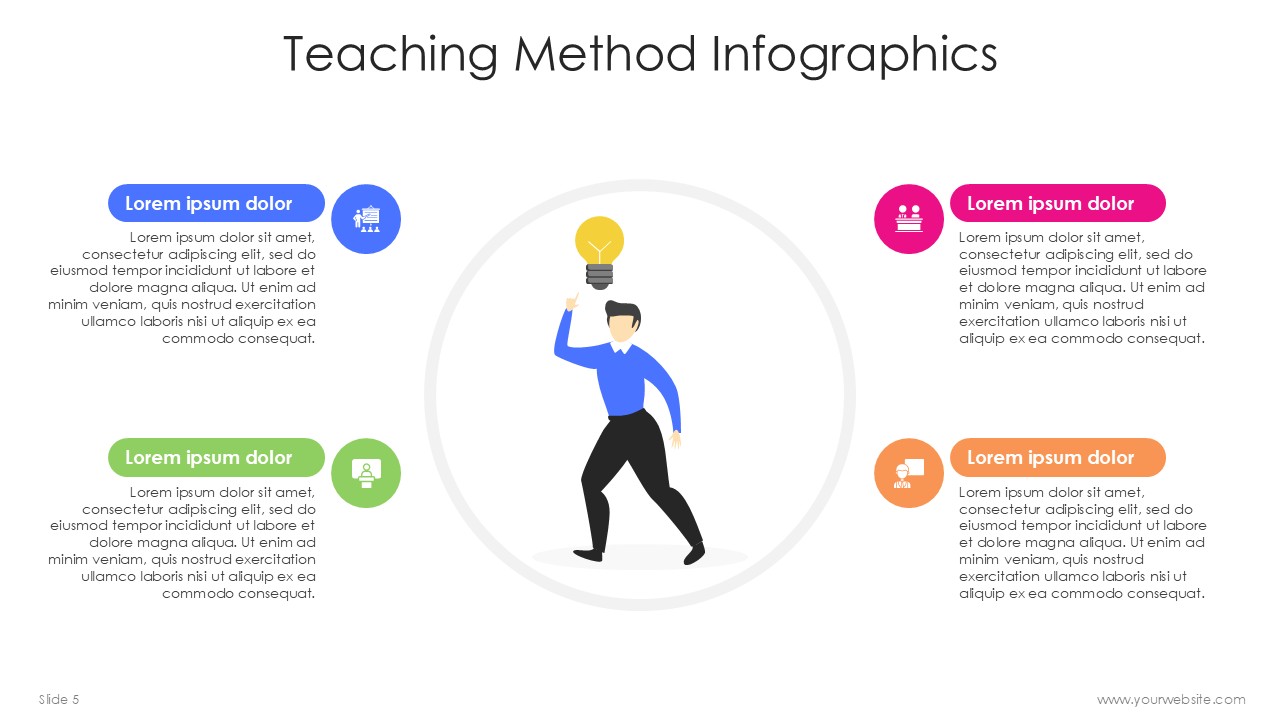 Teaching Method Infographics

Lorem ipsum dolor

Lorem ipsum dolor sit amet, consectetur adipiscing elit, sed do eiusmod tempor incididunt ut labore et dolore magna aliqua. Ut enim ad minim veniam, quis nostrud exercitation ullamco laboris nisi ut aliquip ex ea commodo consequat.

Lorem ipsum dolor

Lorem ipsum dolor sit amet, consectetur adipiscing elit, sed do eiusmod tempor incididunt ut labore et dolore magna aliqua. Ut enim ad minim veniam, quis nostrud exercitation ullamco laboris nisi ut aliquip ex ea commodo consequat.

Lorem ipsum dolor

Lorem ipsum dolor sit amet, consectetur adipiscing elit, sed do eiusmod tempor incididunt ut labore et dolore magna aliqua. Ut enim ad minim veniam, quis nostrud exercitation ullamco laboris nisi ut aliquip ex ea commodo consequat.

Lorem ipsum dolor

Lorem ipsum dolor sit amet, consectetur adipiscing elit, sed do eiusmod tempor incididunt ut labore et dolore magna aliqua. Ut enim ad minim veniam, quis nostrud exercitation ullamco laboris nisi ut aliquip ex ea commodo consequat.

Slide 5

www.yourwebsite.com