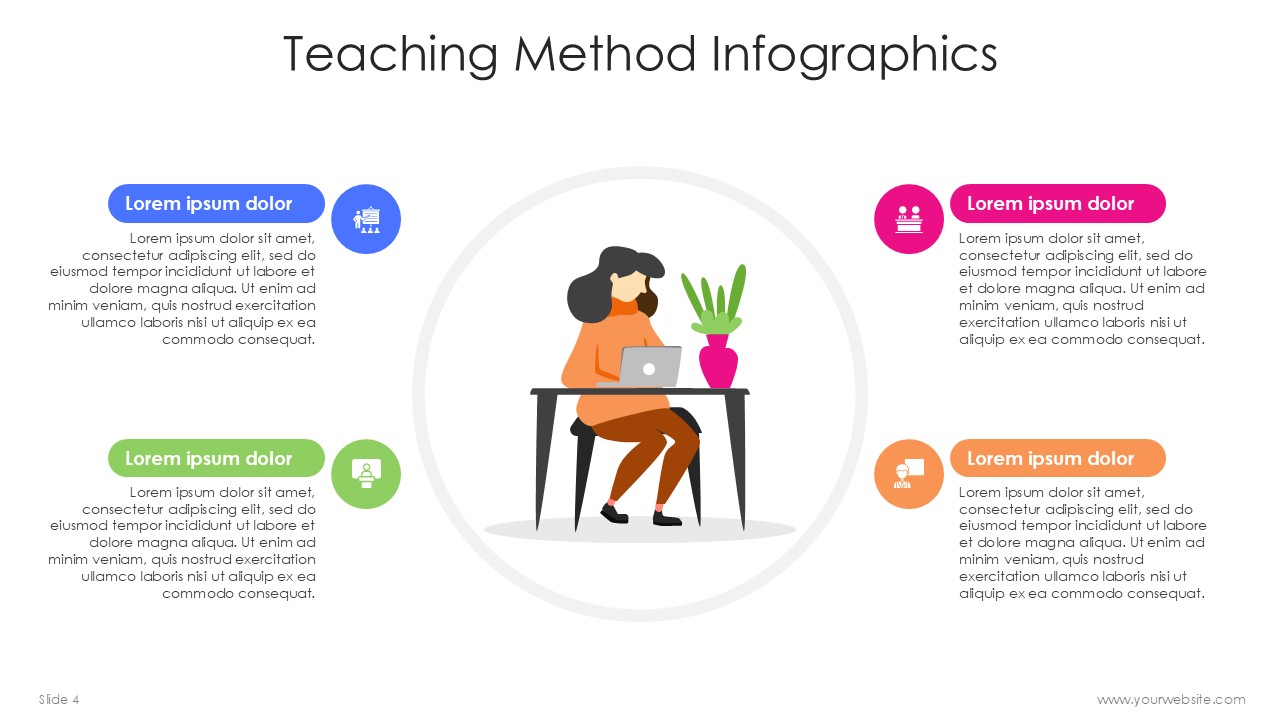 Teaching Method Infographics

Lorem ipsum dolor

Lorem ipsum dolor sit amet, consectetur adipiscing elit, sed do eiusmod tempor incididunt ut labore et dolore magna aliqua. Ut enim ad minim veniam, quis nostrud exercitation ullamco laboris nisi ut aliquip ex ea commodo consequat.

Lorem ipsum dolor

Lorem ipsum dolor sit amet, consectetur adipiscing elit, sed do eiusmod tempor incididunt ut labore et dolore magna aliqua. Ut enim ad minim veniam, quis nostrud exercitation ullamco laboris nisi ut aliquip ex ea commodo consequat.

Lorem ipsum dolor

Lorem ipsum dolor sit amet, consectetur adipiscing elit, sed do eiusmod tempor incididunt ut labore et dolore magna aliqua. Ut enim ad minim veniam, quis nostrud exercitation ullamco laboris nisi ut aliquip ex ea commodo consequat.

Lorem ipsum dolor

Lorem ipsum dolor sit amet, consectetur adipiscing elit, sed do eiusmod tempor incididunt ut labore et dolore magna aliqua. Ut enim ad minim veniam, quis nostrud exercitation ullamco laboris nisi ut aliquip ex ea commodo consequat.

Slide 4

www.yourwebsite.com