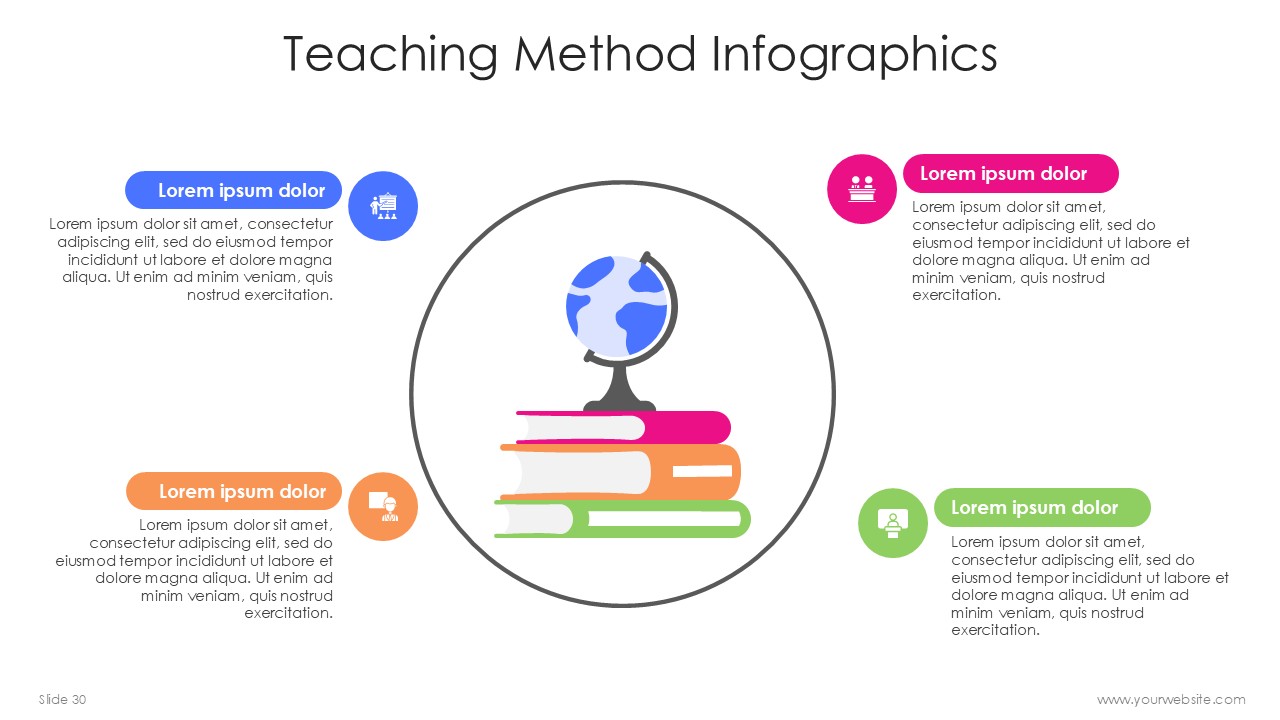 Teaching Method Infographics

Lorem ipsum dolor

Lorem ipsum dolor sit amet, consectetur adipiscing elit, sed do eiusmod tempor incididunt ut labore et dolore magna aliqua. Ut enim ad minim veniam, quis nostrud exercitation.

Lorem ipsum dolor

Lorem ipsum dolor sit amet, consectetur adipiscing elit, sed do eiusmod tempor incididunt ut labore et dolore magna aliqua. Ut enim ad minim veniam, quis nostrud exercitation.

Lorem ipsum dolor

Lorem ipsum dolor sit amet, consectetur adipiscing elit, sed do eiusmod tempor incididunt ut labore et dolore magna aliqua. Ut enim ad minim veniam, quis nostrud exercitation.

Lorem ipsum dolor

Lorem ipsum dolor sit amet, consectetur adipiscing elit, sed do eiusmod tempor incididunt ut labore et dolore magna aliqua. Ut enim ad minim veniam, quis nostrud exercitation.

Slide 30

www.yourwebsite.com