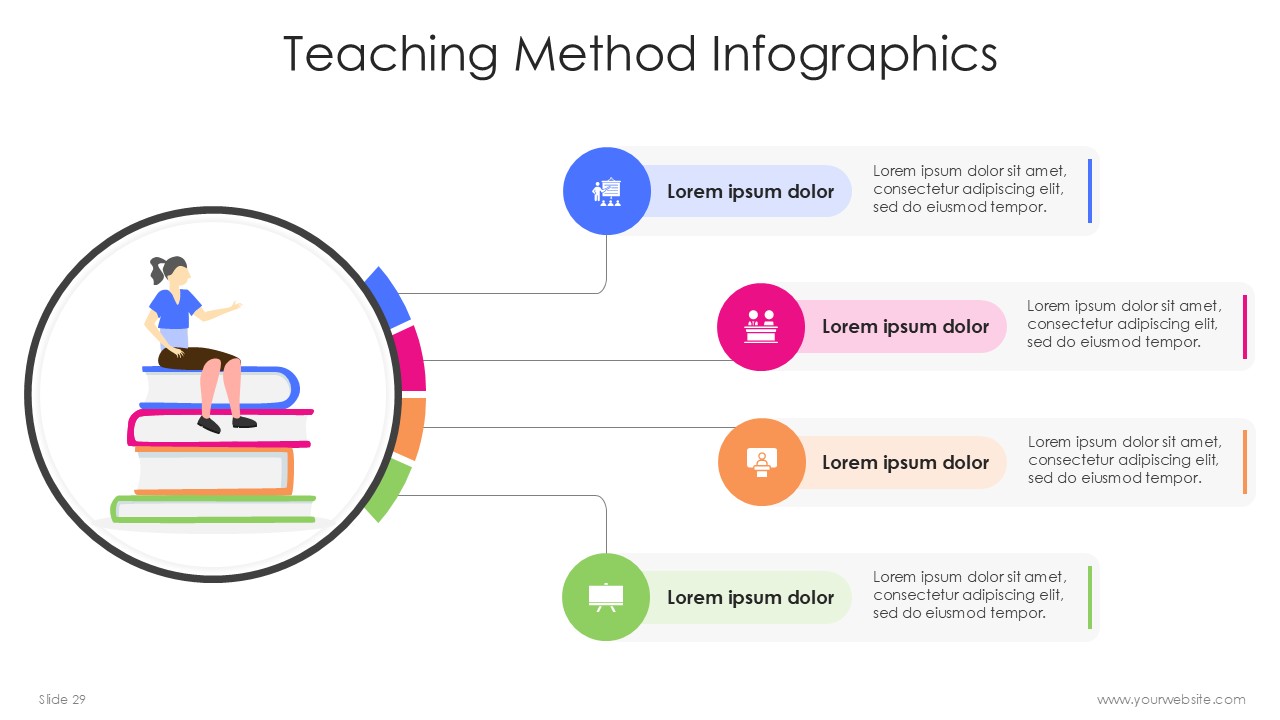 Teaching Method Infographics

Lorem ipsum dolor

Lorem ipsum dolor sit amet, consectetur adipiscing elit, sed do eiusmod tempor.

Lorem ipsum dolor

Lorem ipsum dolor sit amet, consectetur adipiscing elit, sed do eiusmod tempor.

Lorem ipsum dolor

Lorem ipsum dolor sit amet, consectetur adipiscing elit, sed do eiusmod tempor.

Lorem ipsum dolor

Lorem ipsum dolor sit amet, consectetur adipiscing elit, sed do eiusmod tempor.

Slide 29

www.yourwebsite.com